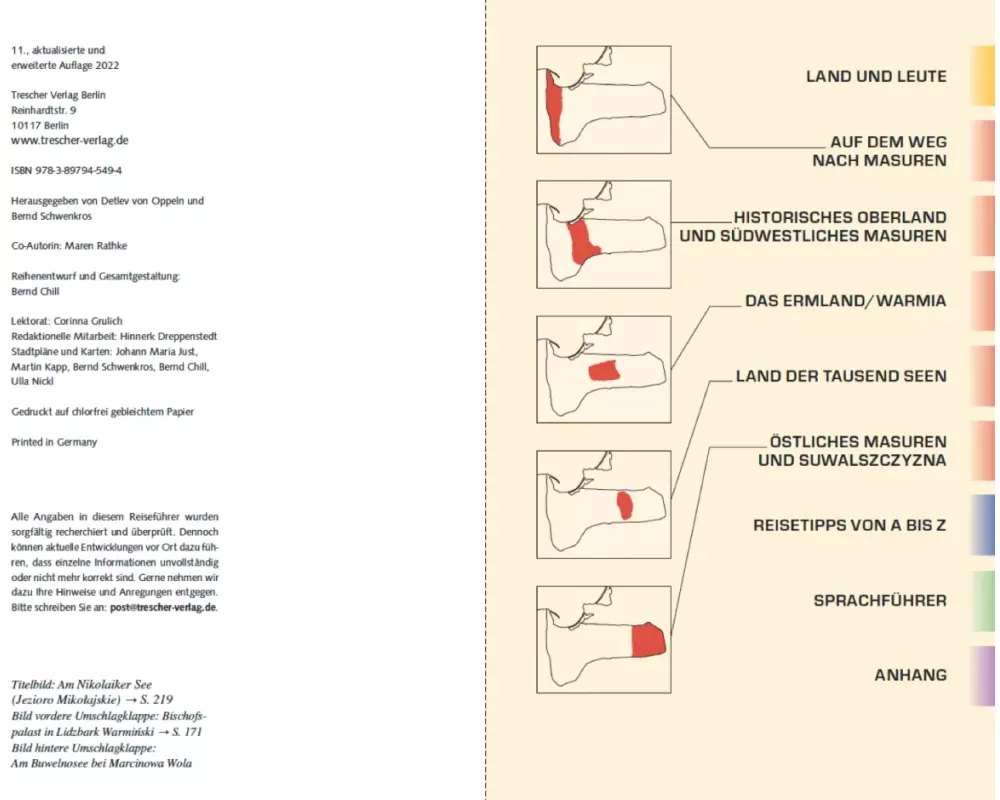 11., aktualisierte und erweiterte Auflage 2022

Trescher Verlag Berlin
Reinhardtstr. 9
10117 Berlin
www.trescher-verlag.de

ISBN 978-3-89794-549-4

Herausgegeben von Detlev von Oppeln und Bernd Schwenkros

Co-Autorin: Maren Rathke

Reihenentwurf und Gesamtgestaltung: Bernd Chill

Lektorat: Corinna Grulich
Redaktionelle Mitarbeit: Hinnerk Dreppenstedt
Stadtpläne und Karten: Johann Maria Just, Martin Kapp, Bernd Schwenkros, Bernd Chill, Ulla Nickl

Gedruckt auf chlorfrei gebleichtem Papier

Printed in Germany

Alle Angaben in diesem Reiseführer wurden sorgfältig recherchiert und überprüft. Dennoch können aktuelle Entwicklungen vor Ort dazu führen, dass einzelne Informationen unvollständig oder nicht mehr korrekt sind. Gerne nehmen wir dazu Ihre Hinweise und Anregungen entgegen. Bitte schreiben Sie an: post@trescher-verlag.de.

Titelbild: Am Nikolaiker See (Jezioro Mikołajskie) → S. 219
Bild vordere Umschlagklappe: Bischofspalast in Lidzbark Warmiński → S. 171
Bild hintere Umschlagklappe: Am Buwelnosee bei Marcinowa Wola

LAND UND LEUTE

AUF DEM WEG NACH MASUREN

HISTORISCHES OBERLAND UND SÜDWESTLICHES MASUREN

DAS ERMLAND/WARMIA

LAND DER TAUSEND SEEN

ÖSTLICHES MASUREN UND SUWALSZCZYZNA

REISETIPPS VON A BIS Z

SPRACHFÜHRER

ANHANG