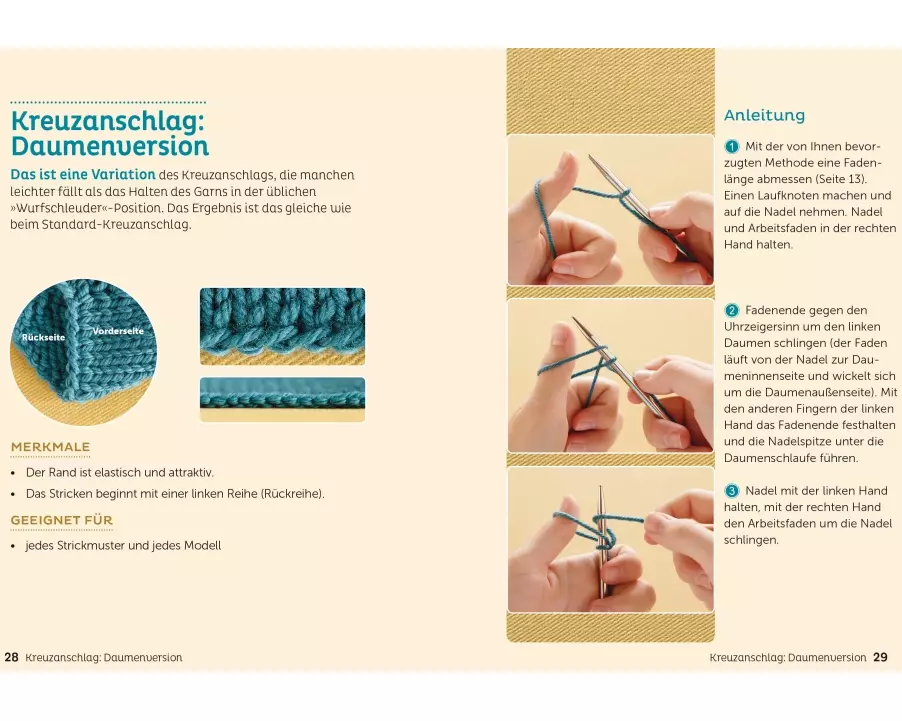 Kreuzanschlag: Daumenversion

Das ist eine Variation des Kreuzanschlags, die manchen leichter fällt als das Halten des Garns in der üblichen »Wurfschleuder«-Position. Das Ergebnis ist das gleiche wie beim Standard-Kreuzanschlag.

Rückseite
Vorderseite

MERKMALE

• Der Rand ist elastisch und attraktiv.
• Das Stricken beginnt mit einer linken Reihe (Rückreihe).

GEEIGNET FÜR

• jedes Strickmuster und jedes Modell

28 Kreuzanschlag: Daumenversion

Anleitung

1 Mit der von Ihnen bevorzugten Methode eine Fadenlänge abmessen (Seite 13). Einen Laufknoten machen und auf die Nadel nehmen. Nadel und Arbeitsfaden in der rechten Hand halten.

2 Fadenende gegen den Uhrzeigersinn um den linken Daumen schlingen (der Faden läuft von der Nadel zur Daumeninnenseite und wickelt sich um die Daumenaußenseite). Mit den anderen Fingern der linken Hand das Fadenende festhalten und die Nadelspitze unter die Daumenschlaufe führen.

3 Nadel mit der linken Hand halten, mit der rechten Hand den Arbeitsfaden um die Nadel schlingen.

Kreuzanschlag: Daumenversion 29