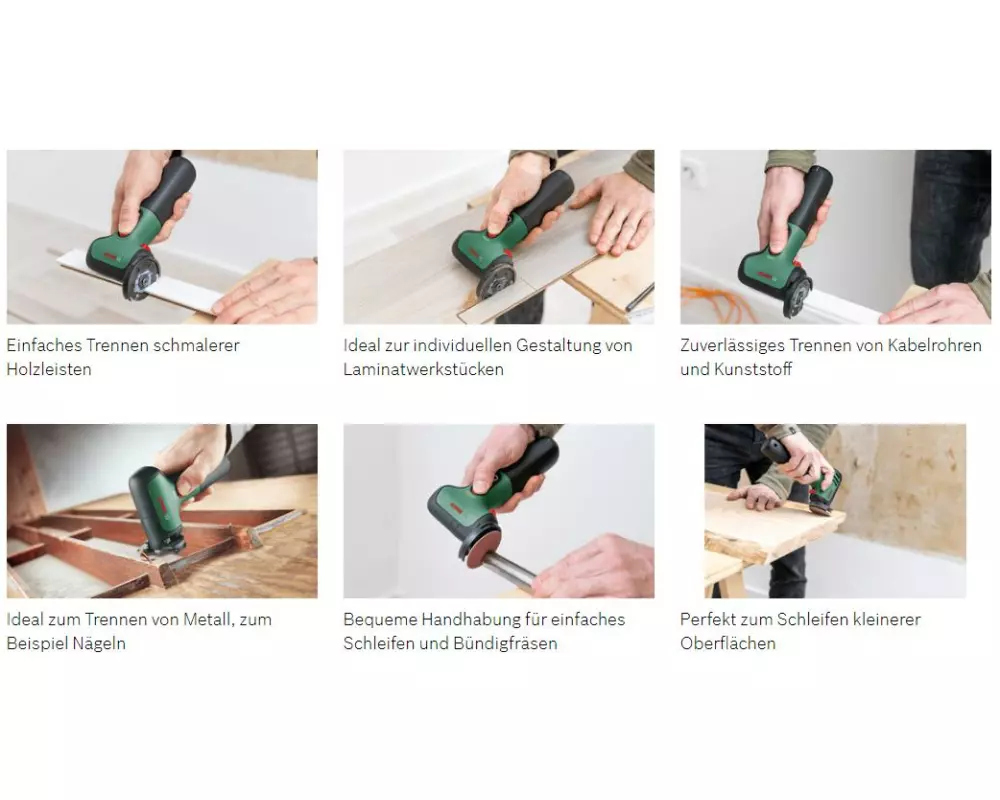 Einfaches Trennen schmalerer Holzleisten

Ideal zur individuellen Gestaltung von Laminatwerkstücken

Zuverlässiges Trennen von Kabelrohren und Kunststoff

Ideal zum Trennen von Metall, zum Beispiel Nägeln

Bequeme Handhabung für einfaches Schleifen und Bündigfräsen

Perfekt zum Schleifen kleinerer Oberflächen