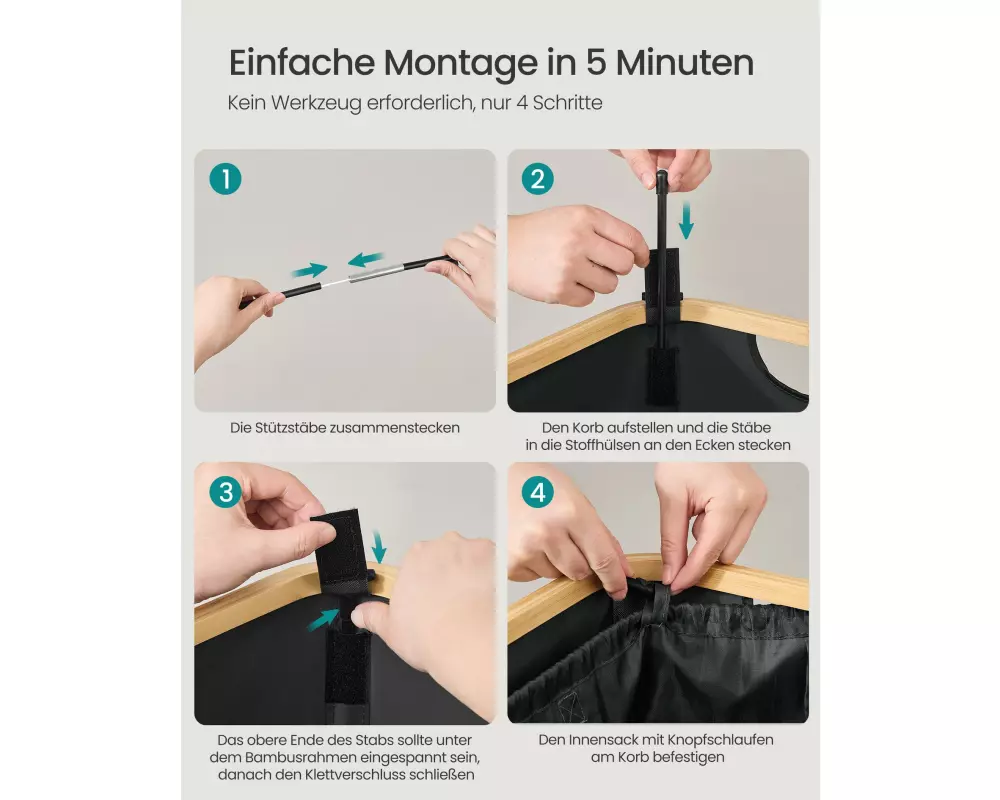 Einfache Montage in 5 Minuten

Kein Werkzeug erforderlich, nur 4 Schritte

1

Die Stützstäbe zusammenstecken

2

Den Korb aufstellen und die Stäbe in die Stoffhülsen an den Ecken stecken

3

Das obere Ende des Stabs sollte unter dem Bambusrahmen eingespannt sein, danach den Klettverschluss schließen

4

Den Innensack mit Knopfschlaufen am Korb befestigen