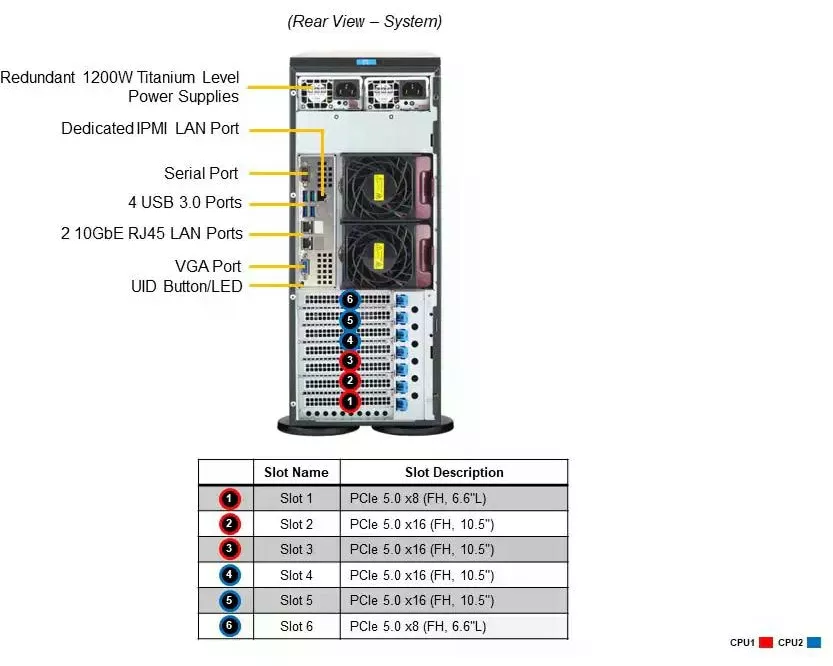 (Rear View – System)

Redundant 1200W Titanium Level Power Supplies

Dedicated IPMI LAN Port

Serial Port

4 USB 3.0 Ports

2 10GbE RJ45 LAN Ports

VGA Port

UID Button/LED

6
5
4
3
2
1

| | Slot Name | Slot Description |
|---|---|---|
| 1 | Slot 1 | PCIe 5.0 x8 (FH, 6.6"L) |
| 2 | Slot 2 | PCIe 5.0 x16 (FH, 10.5") |
| 3 | Slot 3 | PCIe 5.0 x16 (FH, 10.5") |
| 4 | Slot 4 | PCIe 5.0 x16 (FH, 10.5") |
| 5 | Slot 5 | PCIe 5.0 x16 (FH, 10.5") |
| 6 | Slot 6 | PCIe 5.0 x8 (FH, 6.6"L) |

CPU1 CPU2