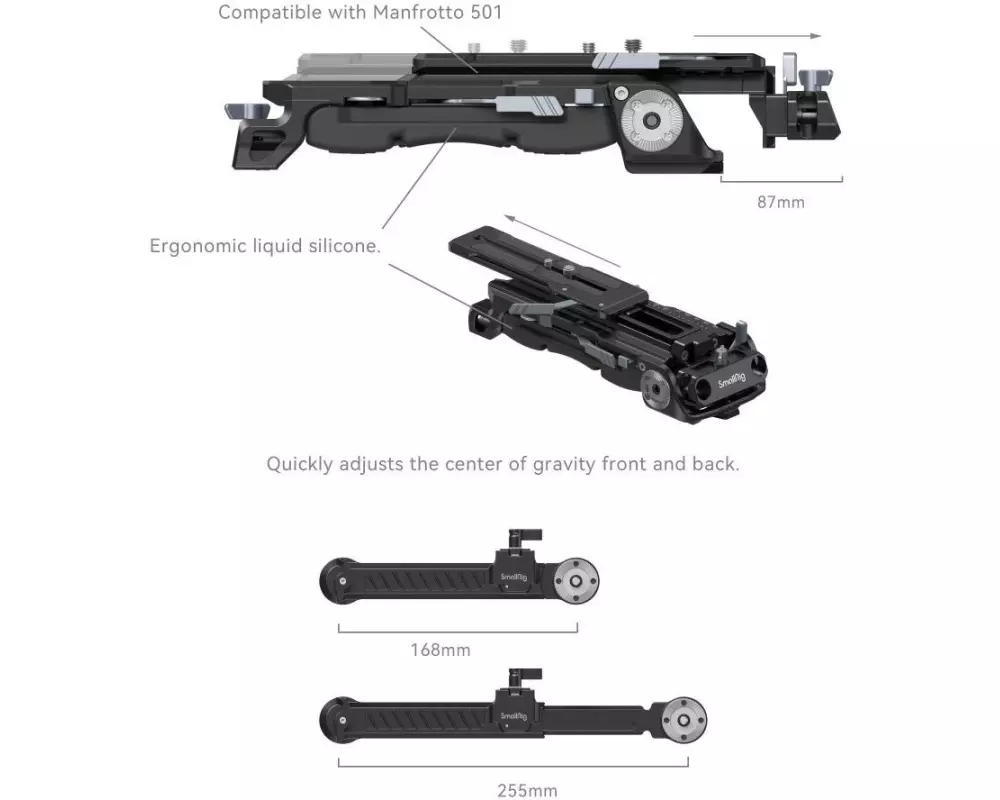 Compatible with Manfrotto 501

87mm

Ergonomic liquid silicone.

SmallRig

Quickly adjusts the center of gravity front and back.

SmallRig

168mm

SmallRig

255mm