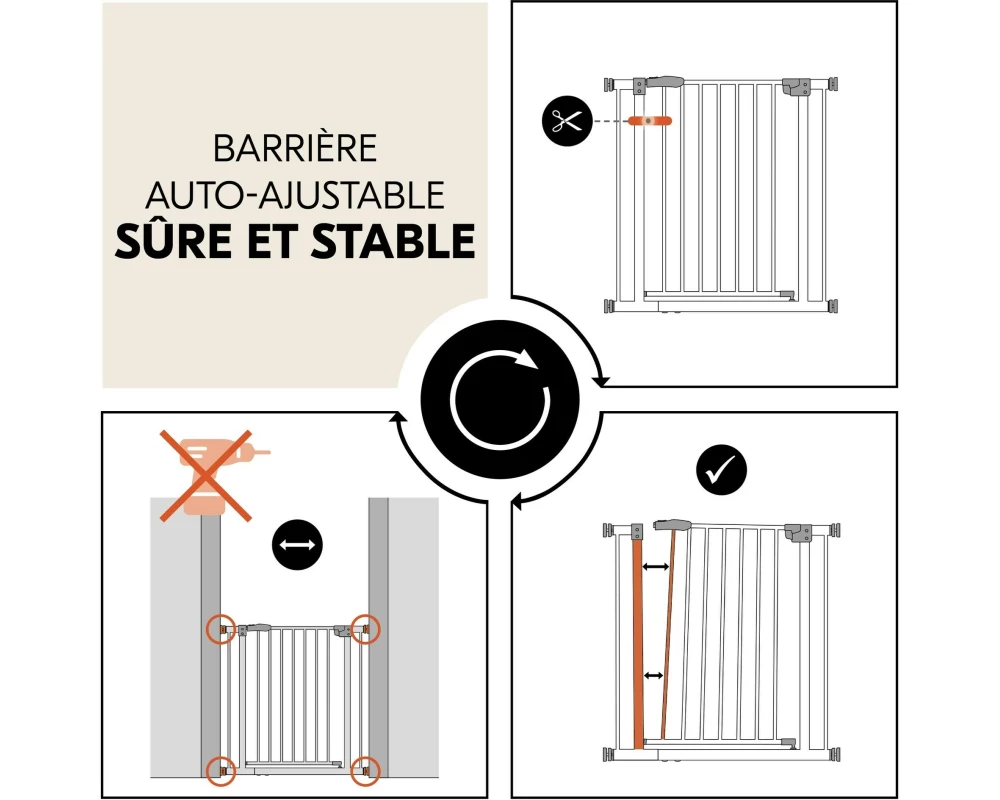 BARRIÈRE
AUTO-AJUSTABLE
**SÛRE ET STABLE**