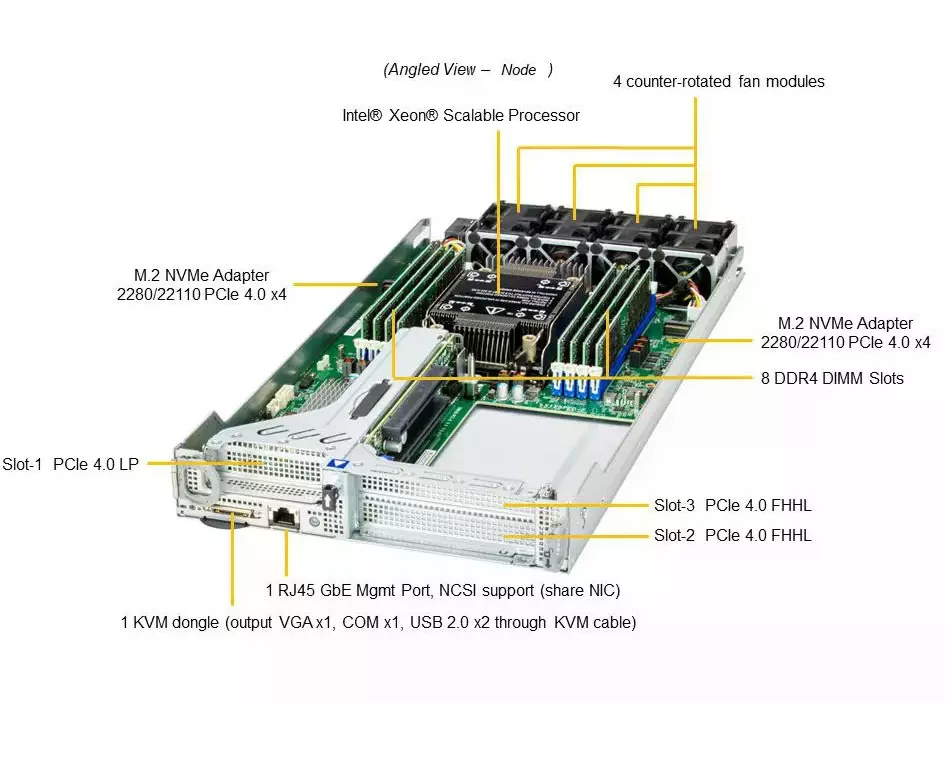 (Angled View – Node )

4 counter-rotated fan modules

Intel® Xeon® Scalable Processor

M.2 NVMe Adapter
2280/22110 PCIe 4.0 x4

M.2 NVMe Adapter
2280/22110 PCIe 4.0 x4

8 DDR4 DIMM Slots

Slot-1 PCIe 4.0 LP

Slot-3 PCIe 4.0 FHHL

Slot-2 PCIe 4.0 FHHL

1 RJ45 GbE Mgmt Port, NCSI support (share NIC)

1 KVM dongle (output VGA x1, COM x1, USB 2.0 x2 through KVM cable)