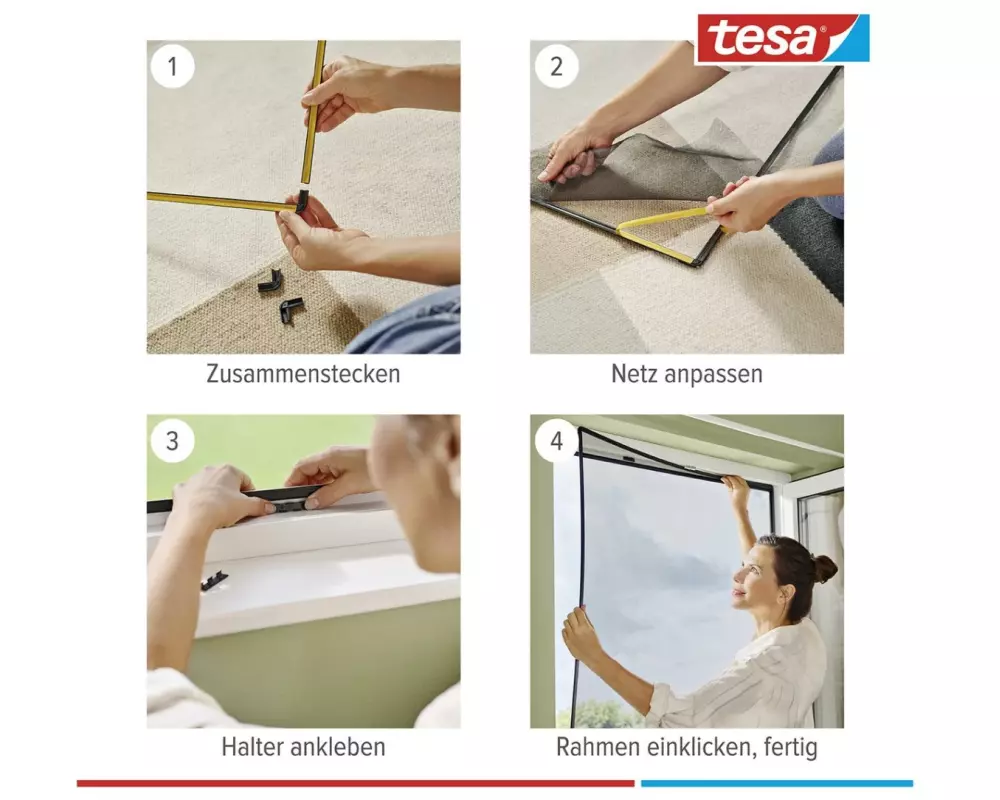 tesa®

1

Zusammenstecken

2

Netz anpassen

3

Halter ankleben

4

Rahmen einklicken, fertig