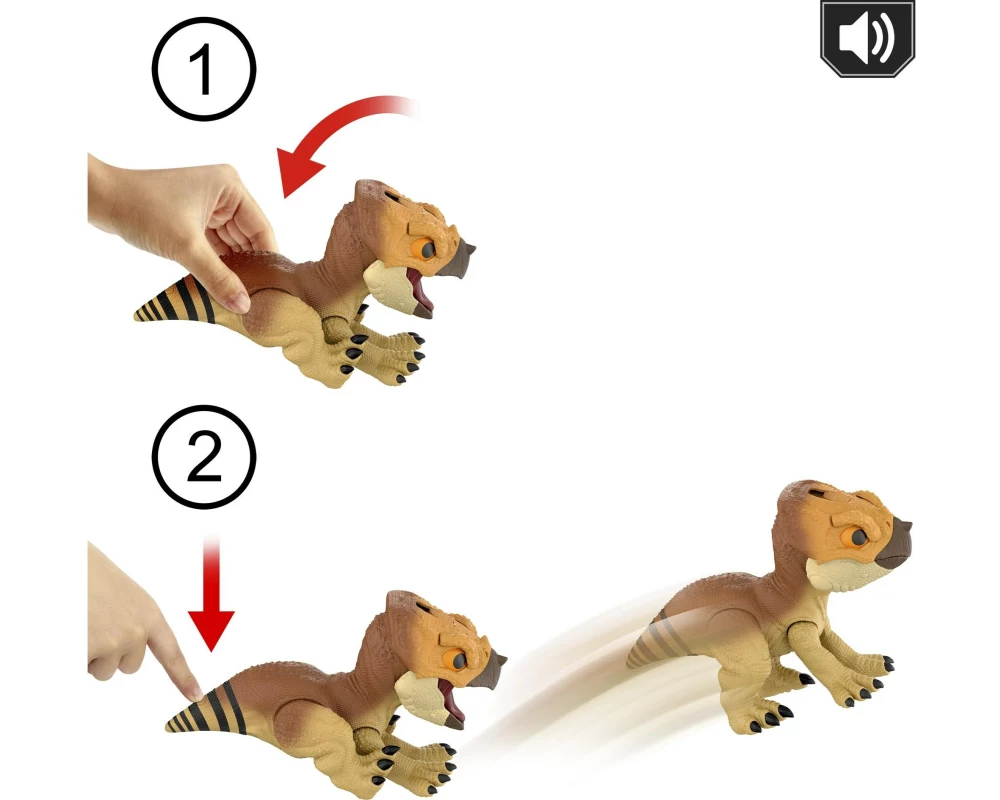 1

2