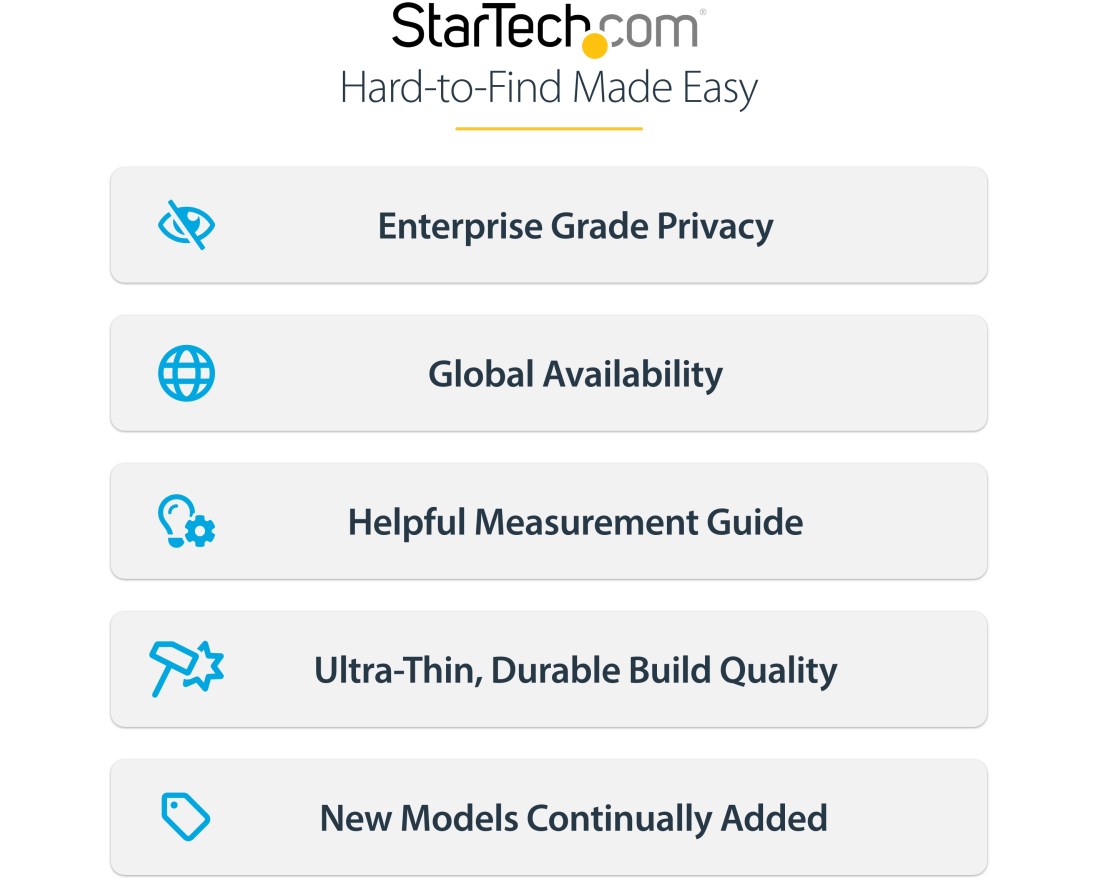 StarTech.com®
Hard-to-Find Made Easy

Enterprise Grade Privacy

Global Availability

Helpful Measurement Guide

Ultra-Thin, Durable Build Quality

New Models Continually Added