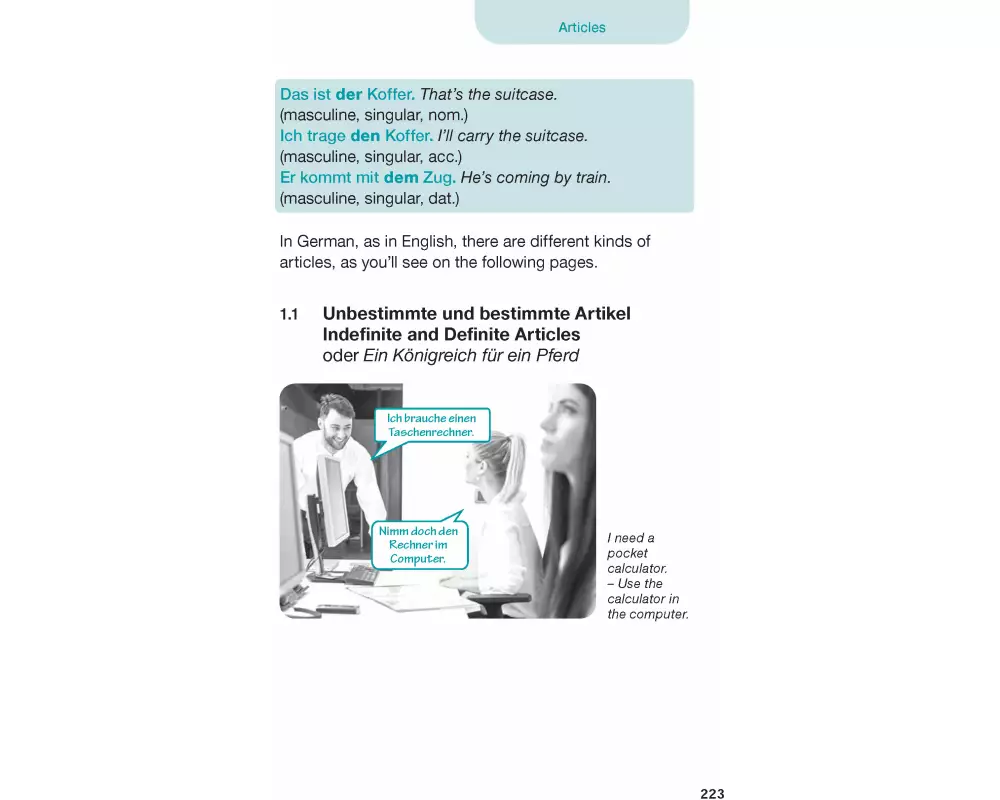 Articles

Das ist der Koffer. That's the suitcase.
(masculine, singular, nom.)
Ich trage den Koffer. I'll carry the suitcase.
(masculine, singular, acc.)
Er kommt mit dem Zug. He's coming by train.
(masculine, singular, dat.)

In German, as in English, there are different kinds of articles, as you'll see on the following pages.

1.1 Unbestimmte und bestimmte Artikel
Indefinite and Definite Articles
oder Ein Königreich für ein Pferd

Ich brauche einen Taschenrechner.

Nimm doch den Rechner im Computer.

I need a pocket calculator.
– Use the calculator in the computer.

223