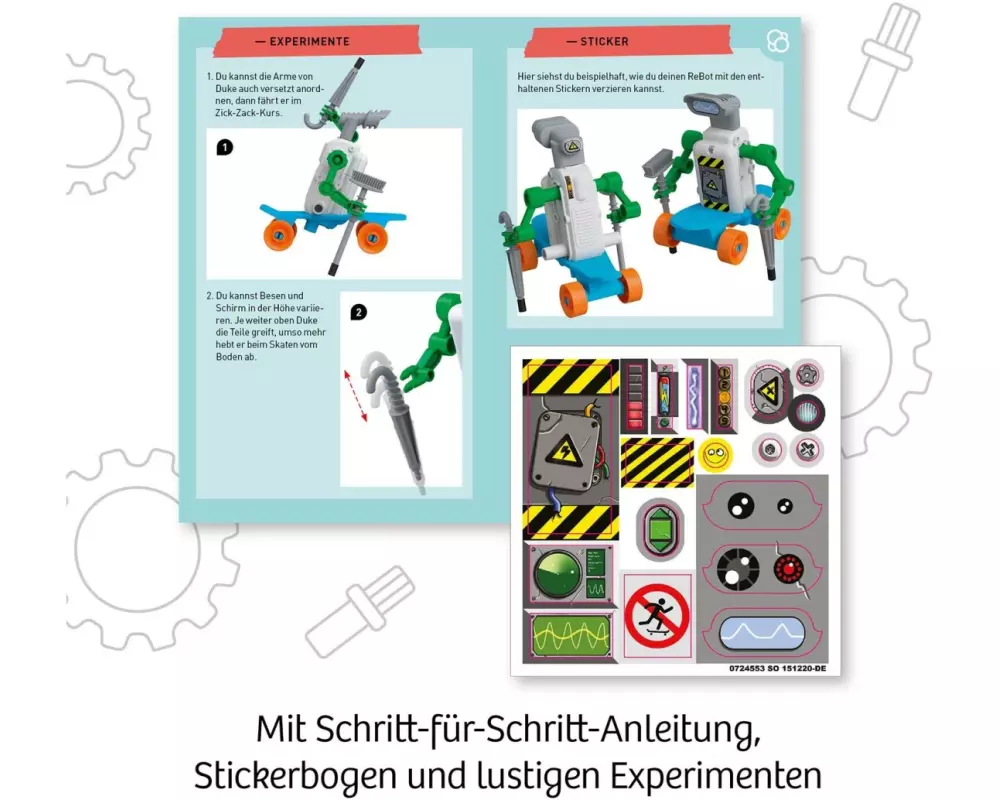 — EXPERIMENTE

1. Du kannst die Arme von Duke auch versetzt anordnen, dann fährt er im Zick-Zack-Kurs.

1

2. Du kannst Besen und Schirm in der Höhe variieren. Je weiter oben Duke die Teile greift, umso mehr hebt er beim Skaten vom Boden ab.

2

— STICKER

Hier siehst du beispielhaft, wie du deinen ReBot mit den enthaltenen Stickern verzieren kannst.

0724553 SO 151220-DE

Mit Schritt-für-Schritt-Anleitung, Stickerbogen und lustigen Experimenten