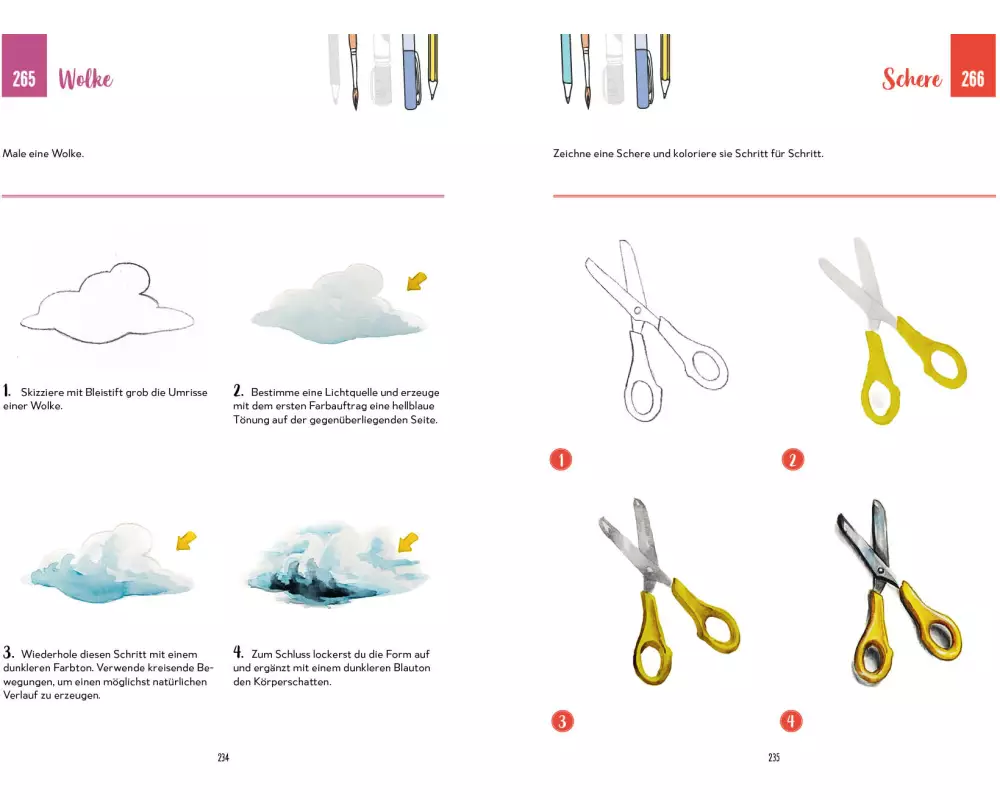 265 Wolke

Male eine Wolke.

1. Skizziere mit Bleistift grob die Umrisse einer Wolke.

2. Bestimme eine Lichtquelle und erzeuge mit dem ersten Farbauftrag eine hellblaue Tönung auf der gegenüberliegenden Seite.

3. Wiederhole diesen Schritt mit einem dunkleren Farbton. Verwende kreisende Bewegungen, um einen möglichst natürlichen Verlauf zu erzeugen.

4. Zum Schluss lockerst du die Form auf und ergänzt mit einem dunkleren Blauton den Körperschatten.

234

Schere 266

Zeichne eine Schere und koloriere sie Schritt für Schritt.

1

2

3

4

235