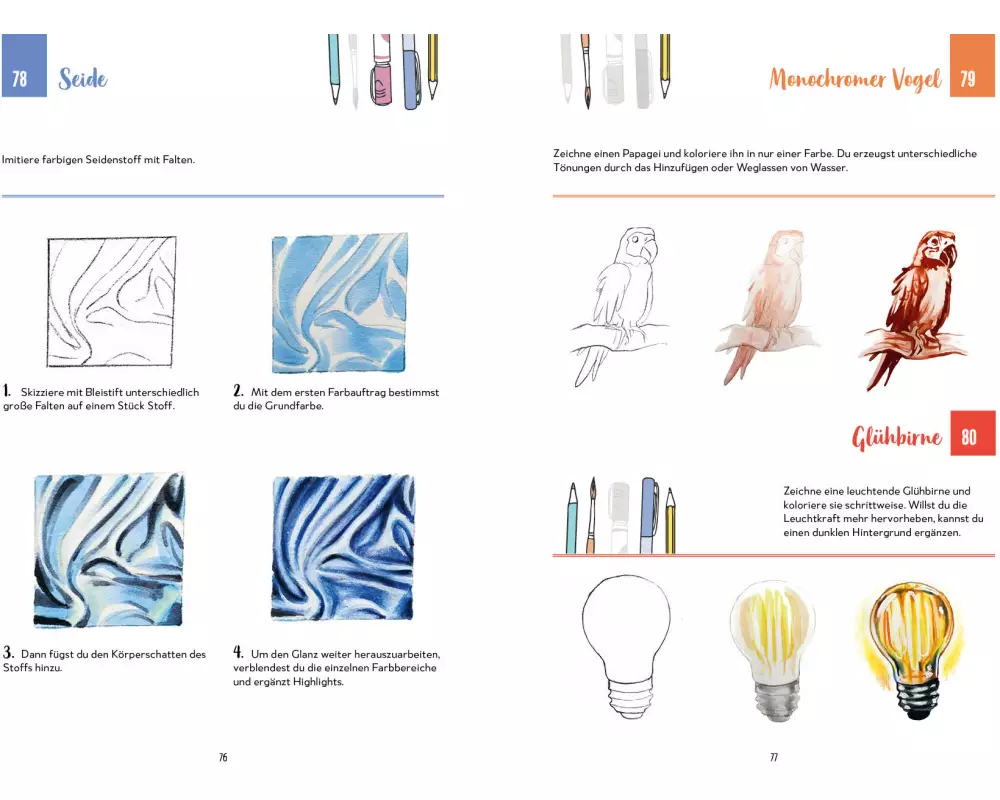 78 Seide

Imitiere farbigen Seidenstoff mit Falten.

1. Skizziere mit Bleistift unterschiedlich große Falten auf einem Stück Stoff.

2. Mit dem ersten Farbauftrag bestimmst du die Grundfarbe.

3. Dann fügst du den Körperschatten des Stoffs hinzu.

4. Um den Glanz weiter herauszuarbeiten, verblendest du die einzelnen Farbbereiche und ergänzt Highlights.

76

Monochromer Vogel 79

Zeichne einen Papagei und koloriere ihn in nur einer Farbe. Du erzeugst unterschiedliche Tönungen durch das Hinzufügen oder Weglassen von Wasser.

Glühbirne 80

Zeichne eine leuchtende Glühbirne und koloriere sie schrittweise. Willst du die Leuchtkraft mehr hervorheben, kannst du einen dunklen Hintergrund ergänzen.

77