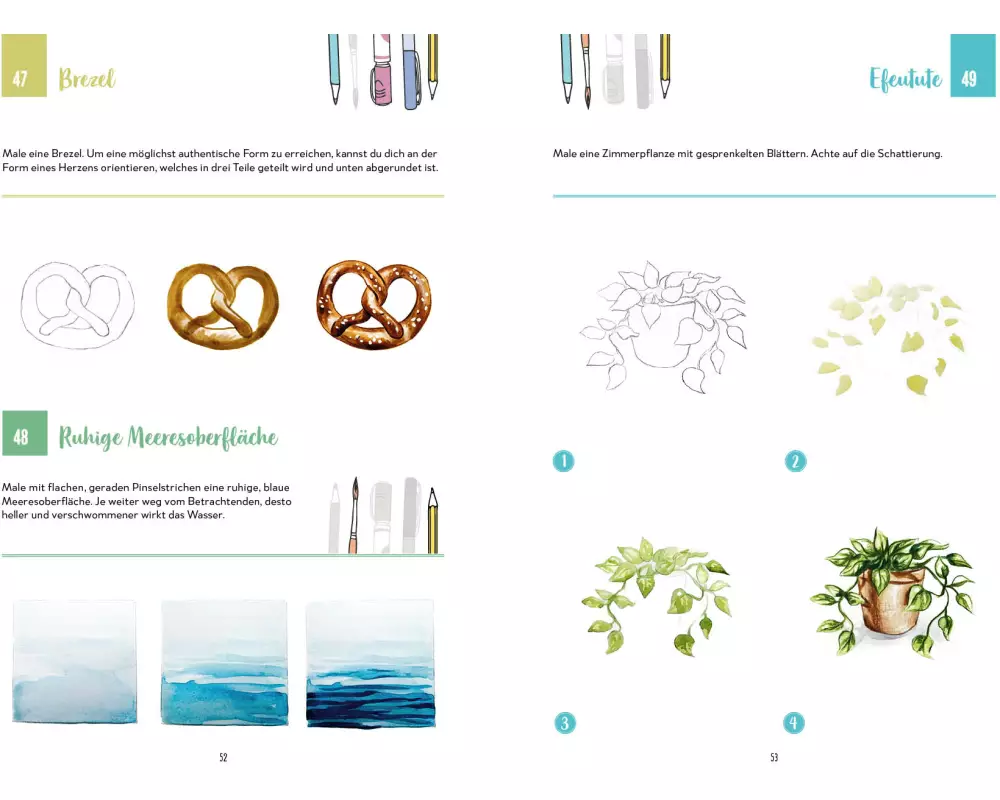 47 Brezel

Male eine Brezel. Um eine möglichst authentische Form zu erreichen, kannst du dich an der Form eines Herzens orientieren, welches in drei Teile geteilt wird und unten abgerundet ist.

48 Ruhige Meeresoberfläche

Male mit flachen, geraden Pinselstrichen eine ruhige, blaue Meeresoberfläche. Je weiter weg vom Betrachtenden, desto heller und verschwommener wirkt das Wasser.

52

Efeutute 49

Male eine Zimmerpflanze mit gesprenkelten Blättern. Achte auf die Schattierung.

1

2

3

4

53