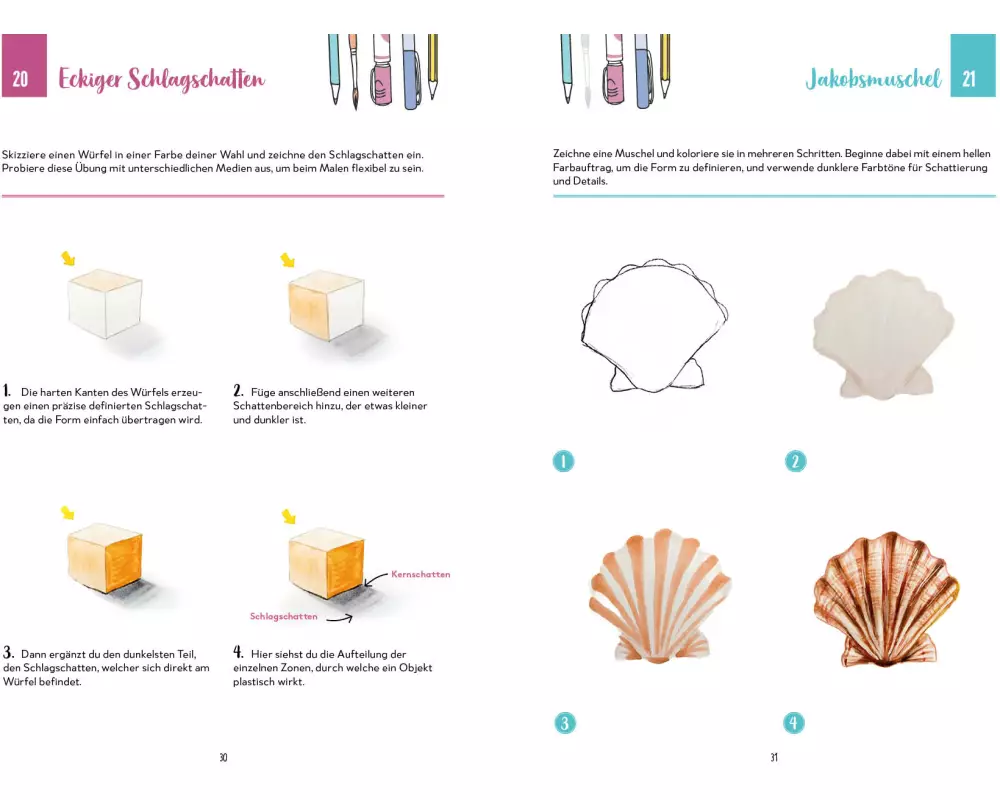 20 Eckiger Schlagschatten

Skizziere einen Würfel in einer Farbe deiner Wahl und zeichne den Schlagschatten ein. Probiere diese Übung mit unterschiedlichen Medien aus, um beim Malen flexibel zu sein.

1. Die harten Kanten des Würfels erzeugen einen präzise definierten Schlagschatten, da die Form einfach übertragen wird.

2. Füge anschließend einen weiteren Schattenbereich hinzu, der etwas kleiner und dunkler ist.

Kernschatten

Schlagschatten

3. Dann ergänzt du den dunkelsten Teil, den Schlagschatten, welcher sich direkt am Würfel befindet.

4. Hier siehst du die Aufteilung der einzelnen Zonen, durch welche ein Objekt plastisch wirkt.

30

Jakobsmuschel 21

Zeichne eine Muschel und koloriere sie in mehreren Schritten. Beginne dabei mit einem hellen Farbauftrag, um die Form zu definieren, und verwende dunklere Farbtöne für Schattierung und Details.

1

2

3

4

31