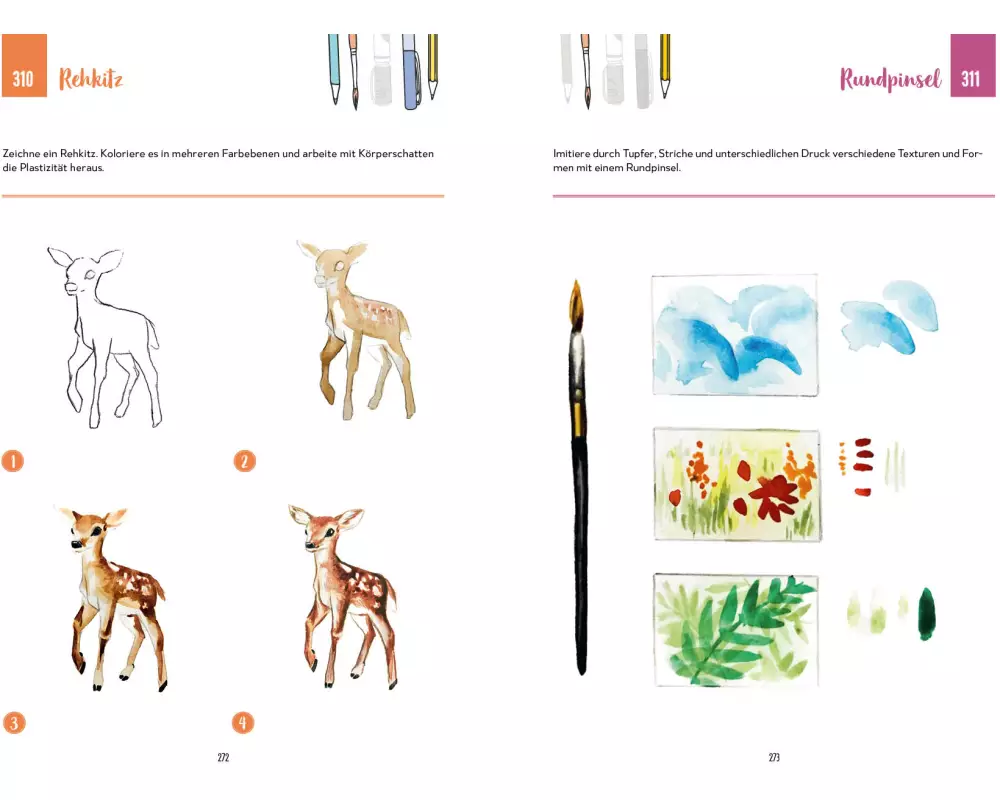 310 Rehkitz

Zeichne ein Rehkitz. Koloriere es in mehreren Farbebenen und arbeite mit Körperschatten die Plastizität heraus.

1

2

3

4

272

Rundpinsel 311

Imitiere durch Tupfer, Striche und unterschiedlichen Druck verschiedene Texturen und Formen mit einem Rundpinsel.

273