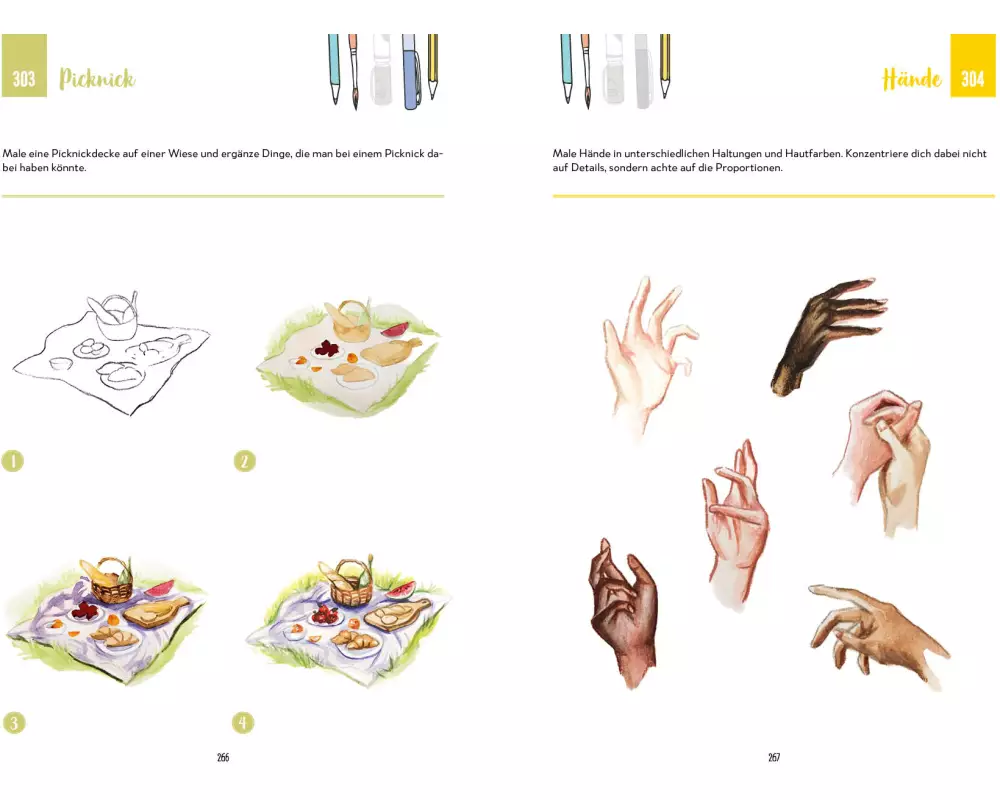 303 Picknick

Male eine Picknickdecke auf einer Wiese und ergänze Dinge, die man bei einem Picknick dabei haben könnte.

1

2

3

4

266

Hände 304

Male Hände in unterschiedlichen Haltungen und Hautfarben. Konzentriere dich dabei nicht auf Details, sondern achte auf die Proportionen.

267