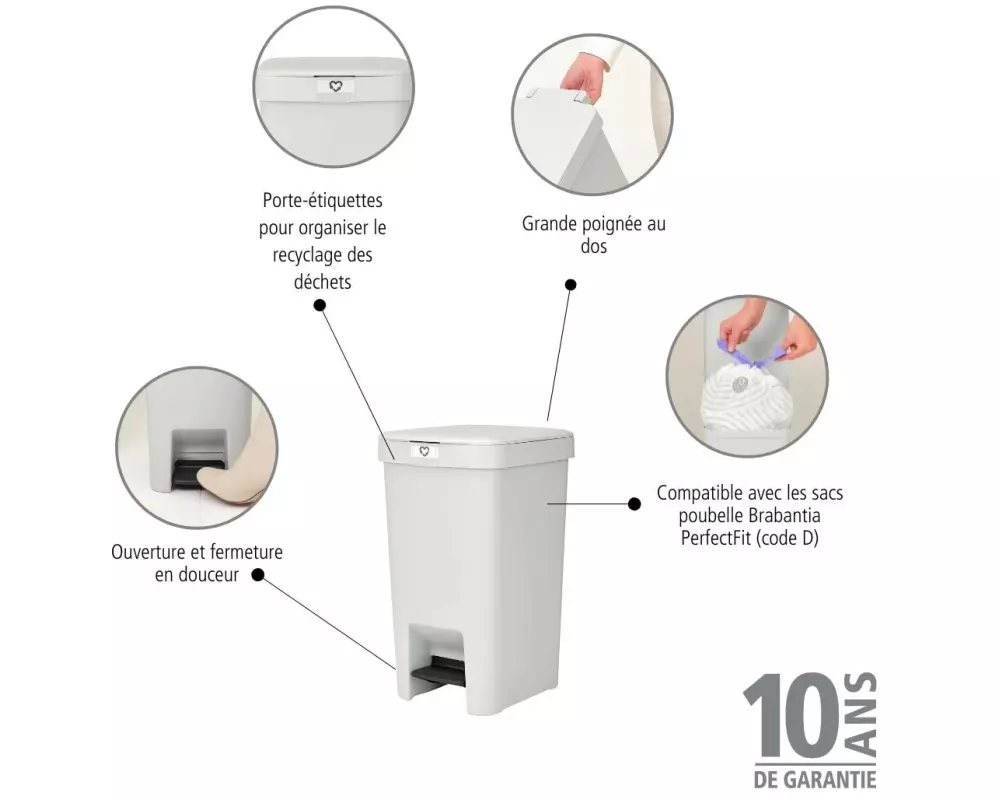 Porte-étiquettes pour organiser le recyclage des déchets

Grande poignée au dos

Compatible avec les sacs poubelle Brabantia PerfectFit (code D)

Ouverture et fermeture en douceur

10 ANS
DE GARANTIE