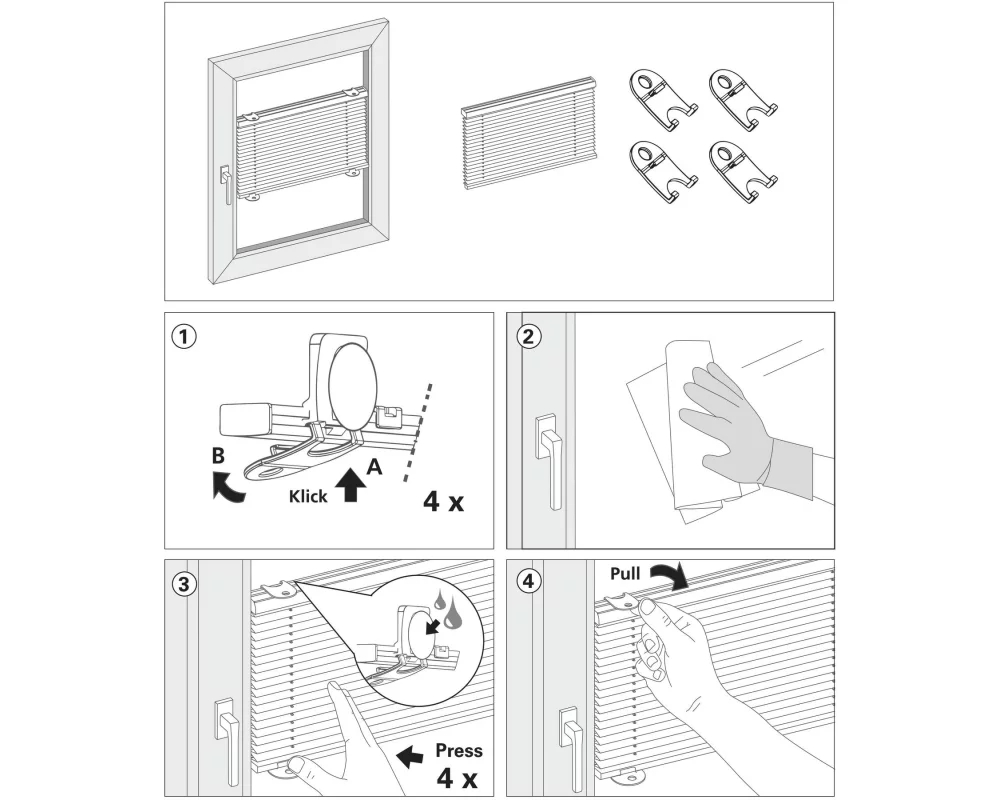 1

B

Klick

A

4 x

2

3

Press

4 x

4

Pull