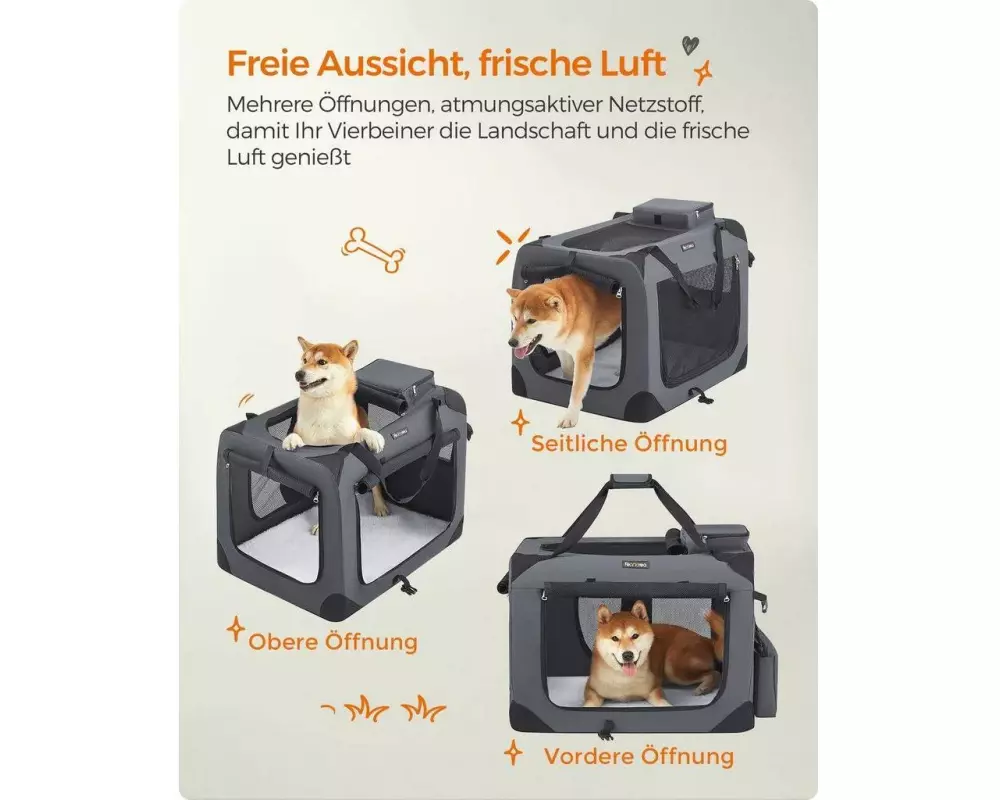 Freie Aussicht, frische Luft

Mehrere Öffnungen, atmungsaktiver Netzstoff, damit Ihr Vierbeiner die Landschaft und die frische Luft genießt

Seitliche Öffnung

Obere Öffnung

Vordere Öffnung