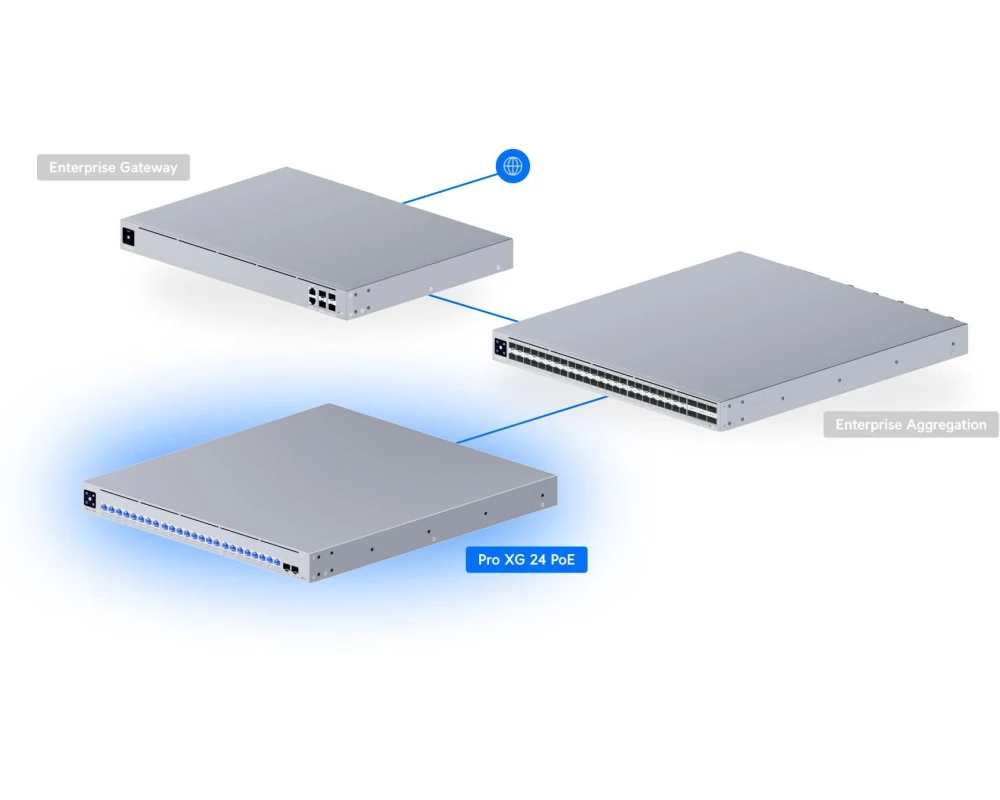 Enterprise Gateway

Enterprise Aggregation

Pro XG 24 PoE