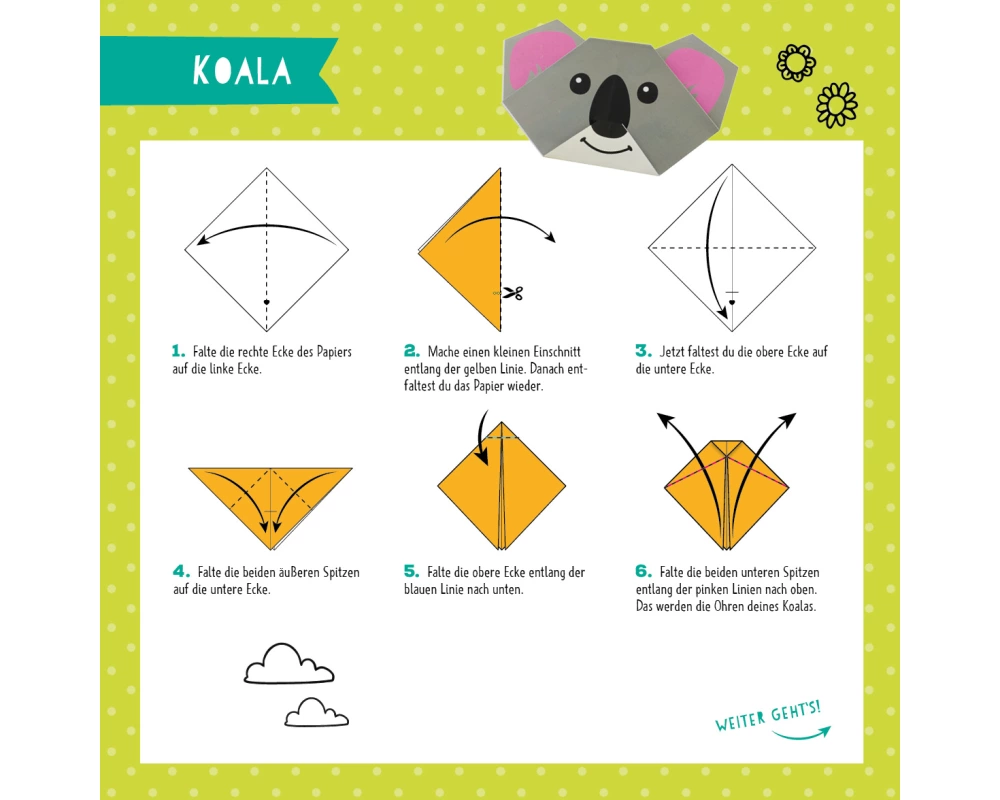 KOALA

1. Falte die rechte Ecke des Papiers auf die linke Ecke.

2. Mache einen kleinen Einschnitt entlang der gelben Linie. Danach entfaltest du das Papier wieder.

3. Jetzt faltest du die obere Ecke auf die untere Ecke.

4. Falte die beiden äußeren Spitzen auf die untere Ecke.

5. Falte die obere Ecke entlang der blauen Linie nach unten.

6. Falte die beiden unteren Spitzen entlang der pinken Linien nach oben. Das werden die Ohren deines Koalas.

WEITER GEHT'S!