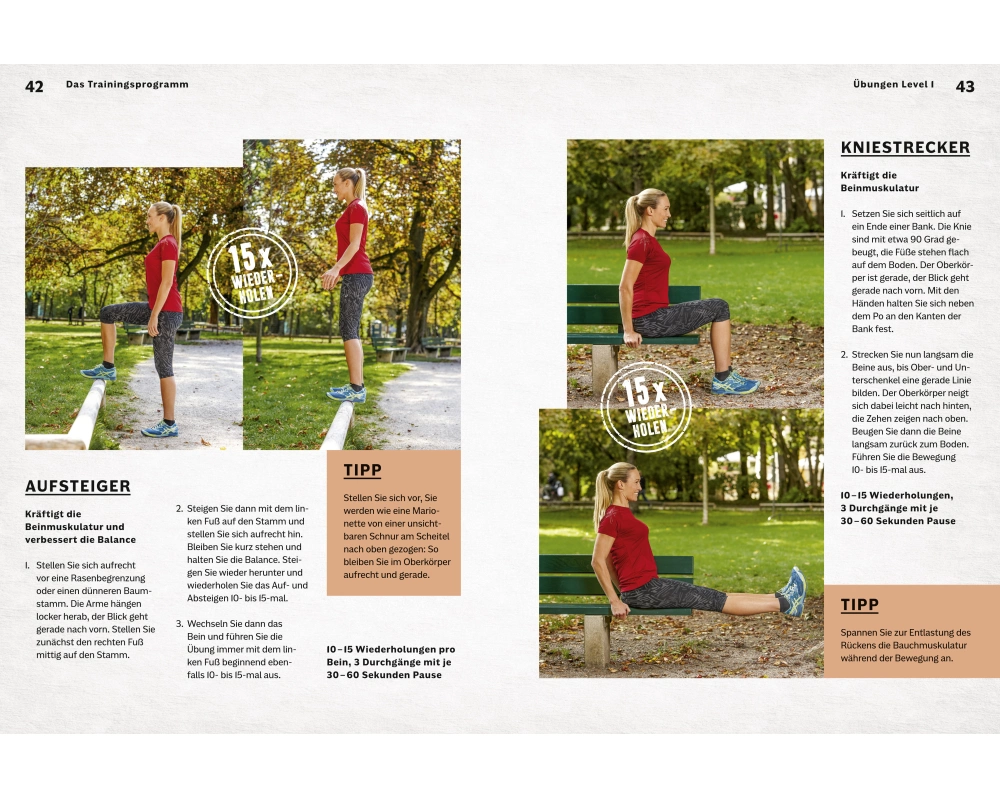 42 Das Trainingsprogramm

15 x WIEDERHOLEN

AUFSTEIGER

Kräftigt die Beinmuskulatur und verbessert die Balance

1. Stellen Sie sich aufrecht vor eine Rasenbegrenzung oder einen dünneren Baumstamm. Die Arme hängen locker herab, der Blick geht gerade nach vorn. Stellen Sie zunächst den rechten Fuß mittig auf den Stamm.

2. Steigen Sie dann mit dem linken Fuß auf den Stamm und stellen Sie sich aufrecht hin. Bleiben Sie kurz stehen und halten Sie die Balance. Steigen Sie wieder herunter und wiederholen Sie das Auf- und Absteigen 10- bis 15-mal.

3. Wechseln Sie dann das Bein und führen Sie die Übung immer mit dem linken Fuß beginnend ebenfalls 10- bis 15-mal aus.

TIPP

Stellen Sie sich vor, Sie werden wie eine Marionette von einer unsichtbaren Schnur am Scheitel nach oben gezogen: So bleiben Sie im Oberkörper aufrecht und gerade.

10–15 Wiederholungen pro Bein, 3 Durchgänge mit je 30–60 Sekunden Pause

Übungen Level 1 43

15 x WIEDERHOLEN

KNIESTRECKER

Kräftigt die Beinmuskulatur

1. Setzen Sie sich seitlich auf ein Ende einer Bank. Die Knie sind mit etwa 90 Grad gebeugt, die Füße stehen flach auf dem Boden. Der Oberkörper ist gerade, der Blick geht gerade nach vorn. Mit den Händen halten Sie sich neben dem Po an den Kanten der Bank fest.

2. Strecken Sie nun langsam die Beine aus, bis Ober- und Unterschenkel eine gerade Linie bilden. Der Oberkörper neigt sich dabei leicht nach hinten, die Zehen zeigen nach oben. Beugen Sie dann die Beine langsam zurück zum Boden. Führen Sie die Bewegung 10- bis 15-mal aus.

10–15 Wiederholungen, 3 Durchgänge mit je 30–60 Sekunden Pause

TIPP

Spannen Sie zur Entlastung des Rückens die Bauchmuskulatur während der Bewegung an.