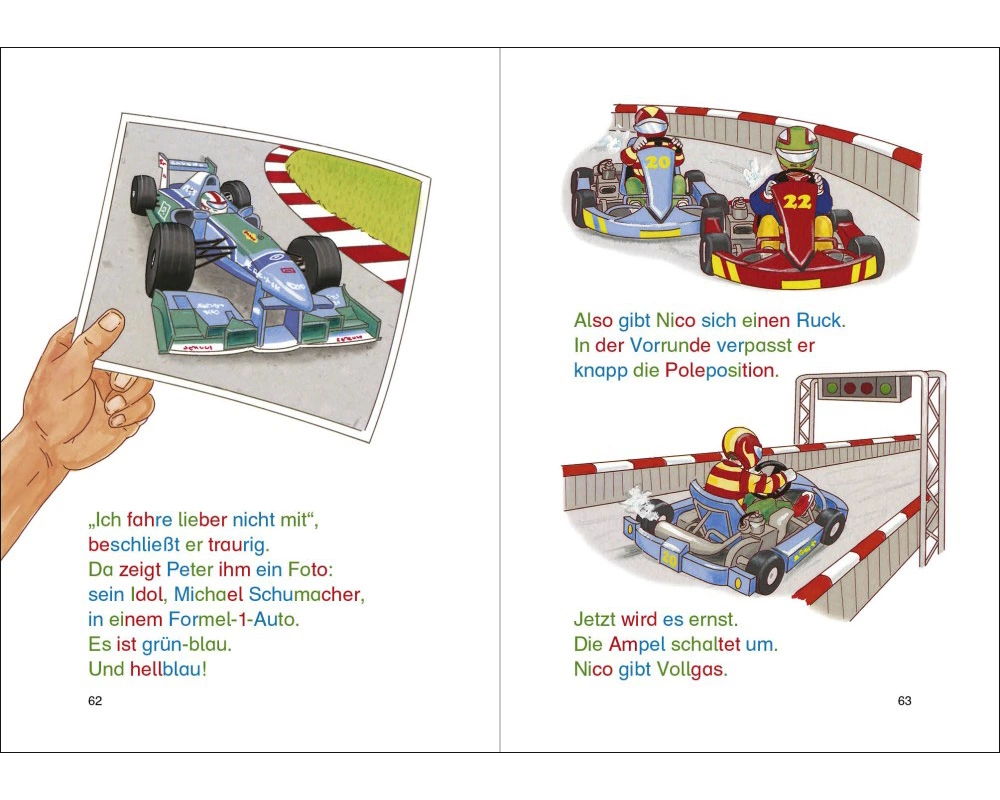 „Ich fahre lieber nicht mit“, beschließt er traurig.
Da zeigt Peter ihm ein Foto: sein Idol, Michael Schumacher, in einem Formel-1-Auto.
Es ist grün-blau.
Und hellblau!

62

20

22

Also gibt Nico sich einen Ruck.
In der Vorrunde verpasst er knapp die Poleposition.

Jetzt wird es ernst.
Die Ampel schaltet um.
Nico gibt Vollgas.

63