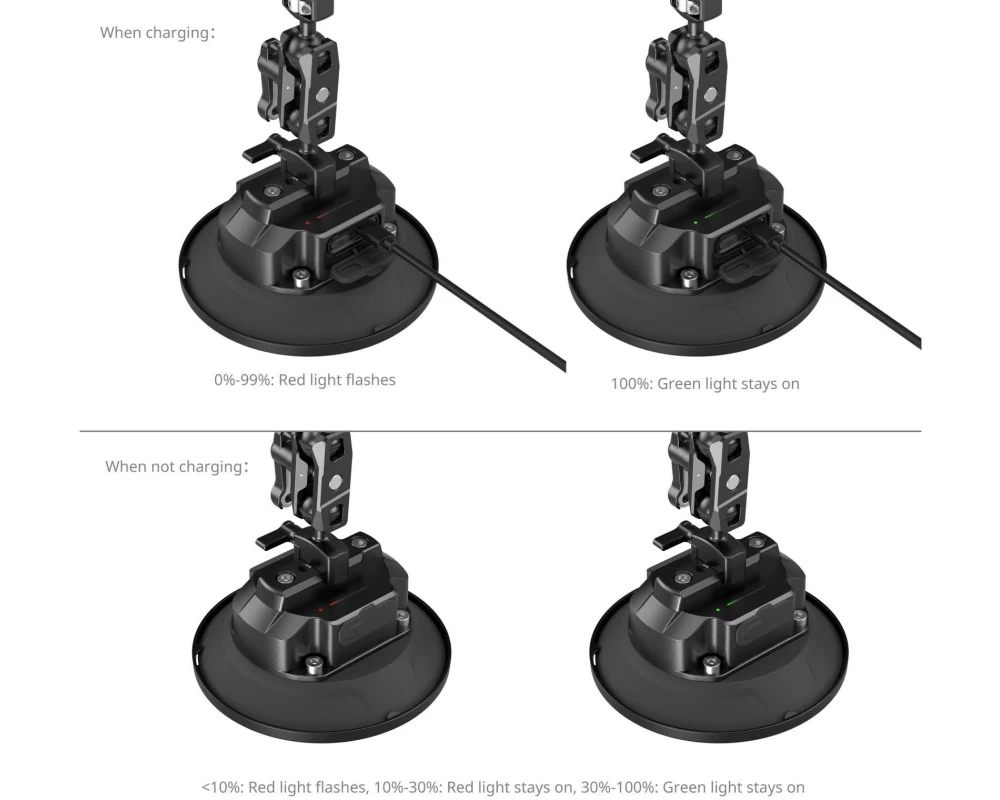 When charging:

0%-99%: Red light flashes

100%: Green light stays on

When not charging:

<10%: Red light flashes, 10%-30%: Red light stays on, 30%-100%: Green light stays on