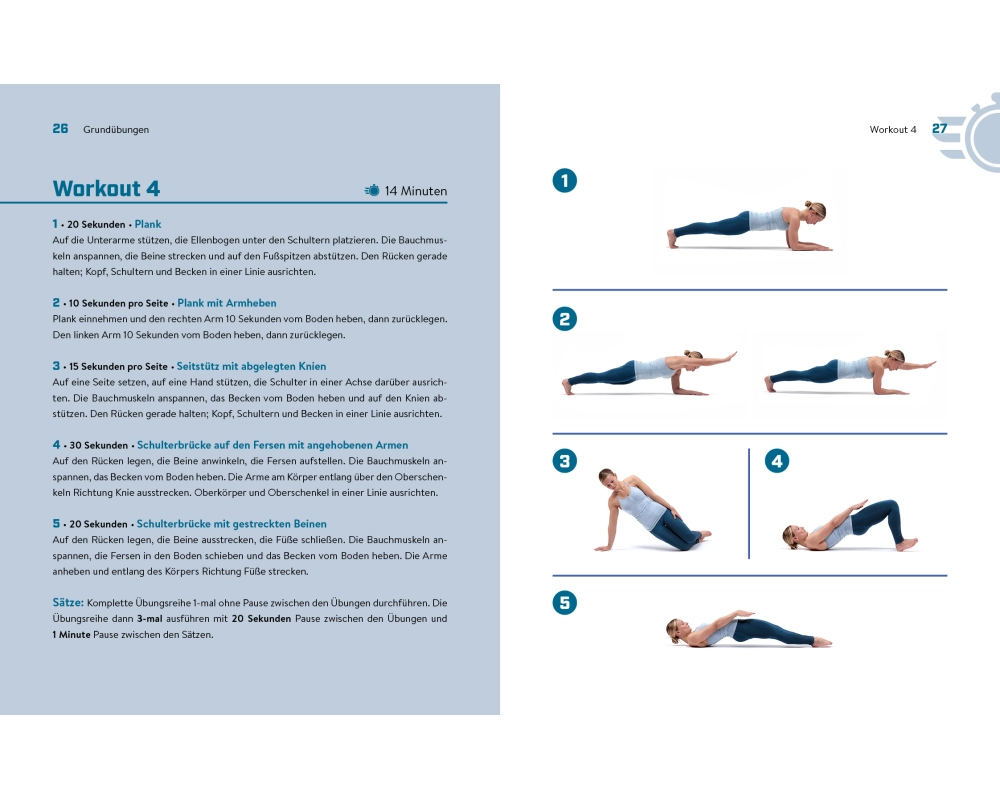 26 Grundübungen

Workout 4

14 Minuten

1 • 20 Sekunden • Plank
Auf die Unterarme stützen, die Ellenbogen unter den Schultern platzieren. Die Bauchmuskeln anspannen, die Beine strecken und auf den Fußspitzen abstützen. Den Rücken gerade halten; Kopf, Schultern und Becken in einer Linie ausrichten.

2 • 10 Sekunden pro Seite • Plank mit Armheben
Plank einnehmen und den rechten Arm 10 Sekunden vom Boden heben, dann zurücklegen. Den linken Arm 10 Sekunden vom Boden heben, dann zurücklegen.

3 • 15 Sekunden pro Seite • Seitstütz mit abgelegten Knien
Auf eine Seite setzen, auf eine Hand stützen, die Schulter in einer Achse darüber ausrichten. Die Bauchmuskeln anspannen, das Becken vom Boden heben und auf den Knien abstützen. Den Rücken gerade halten; Kopf, Schultern und Becken in einer Linie ausrichten.

4 • 30 Sekunden • Schulterbrücke auf den Fersen mit angehobenen Armen
Auf den Rücken legen, die Beine anwinkeln, die Fersen aufstellen. Die Bauchmuskeln anspannen, das Becken vom Boden heben. Die Arme am Körper entlang über den Oberschenkeln Richtung Knie ausstrecken. Oberkörper und Oberschenkel in einer Linie ausrichten.

5 • 20 Sekunden • Schulterbrücke mit gestreckten Beinen
Auf den Rücken legen, die Beine ausstrecken, die Füße schließen. Die Bauchmuskeln anspannen, die Fersen in den Boden schieben und das Becken vom Boden heben. Die Arme anheben und entlang des Körpers Richtung Füße strecken.

Sätze: Komplette Übungsreihe 1-mal ohne Pause zwischen den Übungen durchführen. Die Übungsreihe dann 3-mal ausführen mit 20 Sekunden Pause zwischen den Übungen und 1 Minute Pause zwischen den Sätzen.

Workout 4 27

1

2

3

4

5