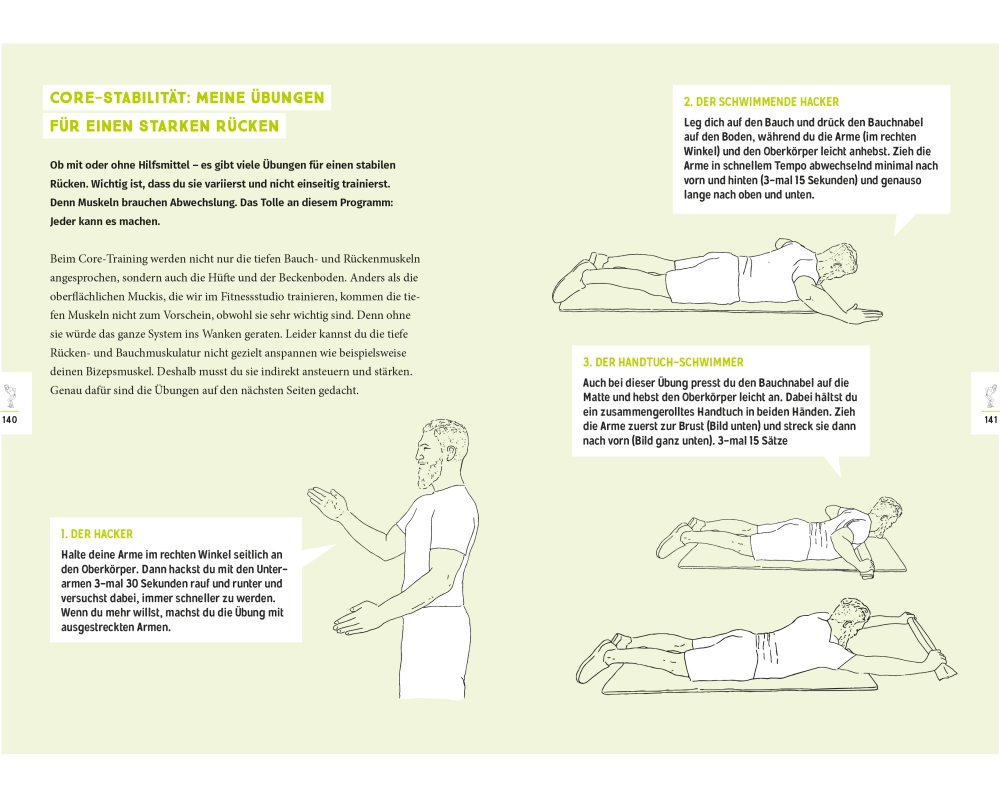 CORE-STABILITÄT: MEINE ÜBUNGEN FÜR EINEN STARKEN RÜCKEN

Ob mit oder ohne Hilfsmittel – es gibt viele Übungen für einen stabilen Rücken. Wichtig ist, dass du sie variierst und nicht einseitig trainierst. Denn Muskeln brauchen Abwechslung. Das Tolle an diesem Programm: Jeder kann es machen.

Beim Core-Training werden nicht nur die tiefen Bauch- und Rückenmuskeln angesprochen, sondern auch die Hüfte und der Beckenboden. Anders als die oberflächlichen Muckis, die wir im Fitnessstudio trainieren, kommen die tiefen Muskeln nicht zum Vorschein, obwohl sie sehr wichtig sind. Denn ohne sie würde das ganze System ins Wanken geraten. Leider kannst du die tiefe Rücken- und Bauchmuskulatur nicht gezielt anspannen wie beispielsweise deinen Bizepsmuskel. Deshalb musst du sie indirekt ansteuern und stärken. Genau dafür sind die Übungen auf den nächsten Seiten gedacht.

140

1. DER HACKER
Halte deine Arme im rechten Winkel seitlich an den Oberkörper. Dann hackst du mit den Unterarmen 3-mal 30 Sekunden rauf und runter und versuchst dabei, immer schneller zu werden. Wenn du mehr willst, machst du die Übung mit ausgestreckten Armen.

2. DER SCHWIMMENDE HACKER
Leg dich auf den Bauch und drück den Bauchnabel auf den Boden, während du die Arme (im rechten Winkel) und den Oberkörper leicht anhebst. Zieh die Arme in schnellem Tempo abwechselnd minimal nach vorn und hinten (3-mal 15 Sekunden) und genauso lange nach oben und unten.

3. DER HANDTUCH-SCHWIMMER
Auch bei dieser Übung presst du den Bauchnabel auf die Matte und hebst den Oberkörper leicht an. Dabei hältst du ein zusammengerolltes Handtuch in beiden Händen. Zieh die Arme zuerst zur Brust (Bild unten) und streck sie dann nach vorn (Bild ganz unten). 3-mal 15 Sätze

141