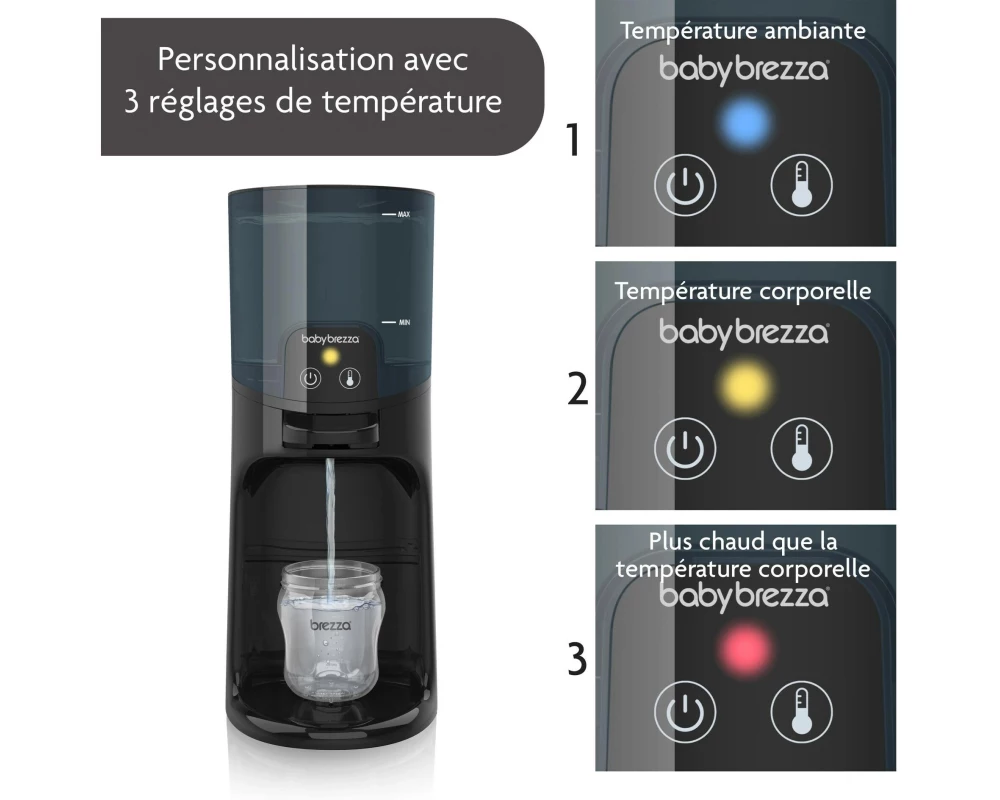 Personnalisation avec 3 réglages de température

MAX

MIN

babybrezza

brezza

1

Température ambiante

babybrezza

2

Température corporelle

babybrezza

3

Plus chaud que la température corporelle

babybrezza