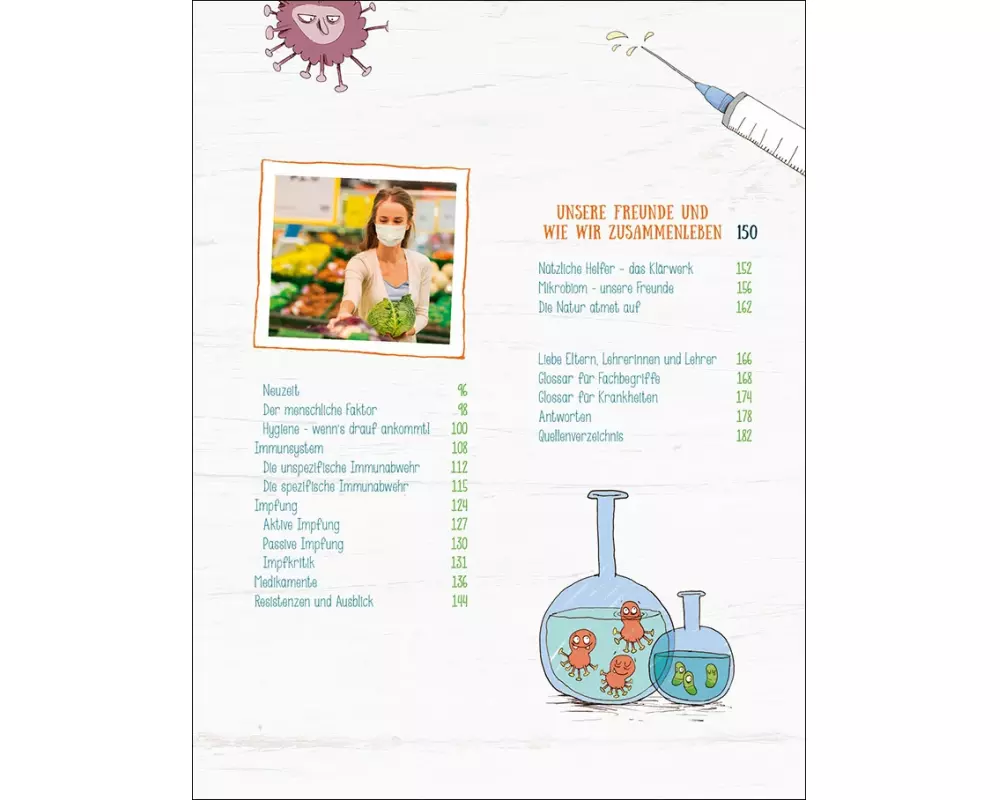 Neuzeit 96
Der menschliche Faktor 98
Hygiene - wenn's drauf ankommt! 100
Immunsystem 108
Die unspezifische Immunabwehr 112
Die spezifische Immunabwehr 115
Impfung 124
Aktive Impfung 127
Passive Impfung 130
Impfkritik 131
Medikamente 136
Resistenzen und Ausblick 144

UNSERE FREUNDE UND WIE WIR ZUSAMMENLEBEN 150

Nützliche Helfer - das Klärwerk 152
Mikrobiom - unsere Freunde 156
Die Natur atmet auf 162

Liebe Eltern, Lehrerinnen und Lehrer 166
Glossar für Fachbegriffe 168
Glossar für Krankheiten 174
Antworten 178
Quellenverzeichnis 182