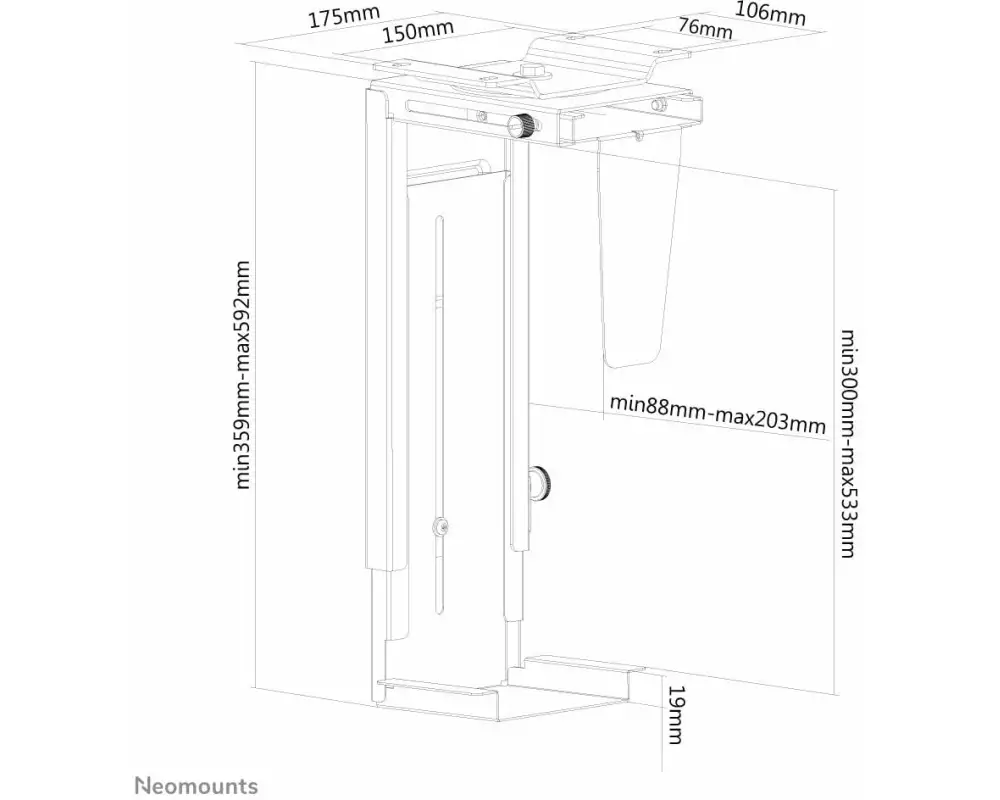 175mm
150mm
106mm
76mm
min359mm-max592mm
min88mm-max203mm
min300mm-max533mm
19mm
Neomounts