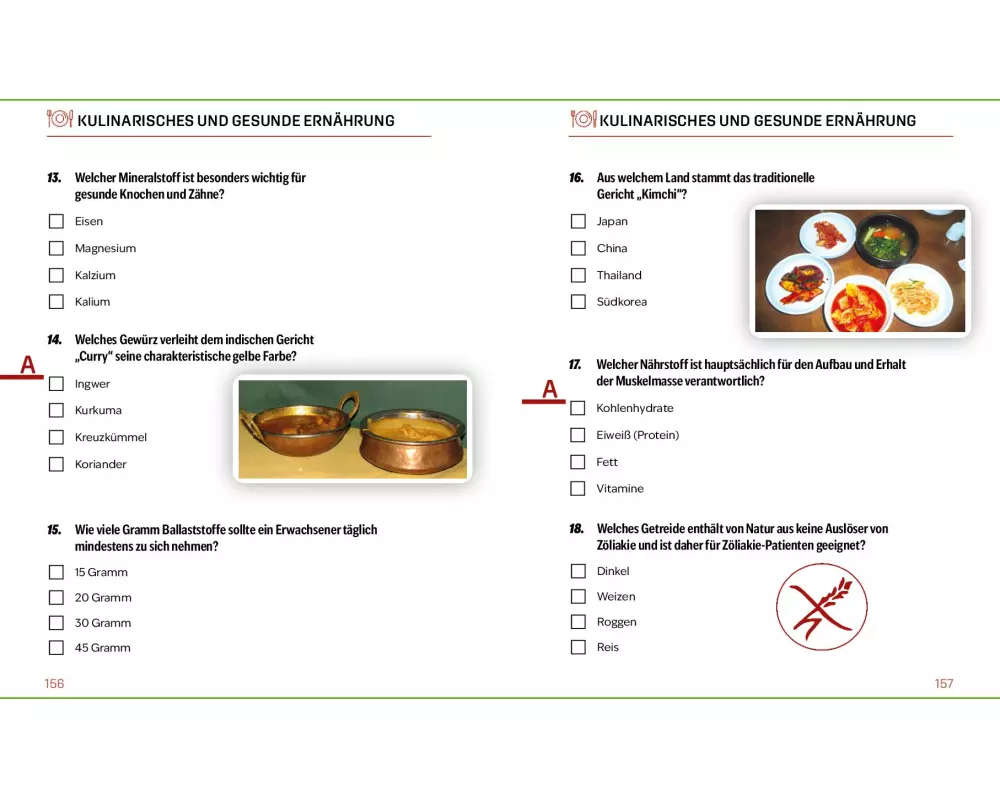 KULINARISCHES UND GESUNDE ERNÄHRUNG

13. Welcher Mineralstoff ist besonders wichtig für gesunde Knochen und Zähne?

Eisen

Magnesium

Kalzium

Kalium

14. Welches Gewürz verleiht dem indischen Gericht „Curry“ seine charakteristische gelbe Farbe?

A

Ingwer

Kurkuma

Kreuzkümmel

Koriander

15. Wie viele Gramm Ballaststoffe sollte ein Erwachsener täglich mindestens zu sich nehmen?

15 Gramm

20 Gramm

30 Gramm

45 Gramm

156

KULINARISCHES UND GESUNDE ERNÄHRUNG

16. Aus welchem Land stammt das traditionelle Gericht „Kimchi“?

Japan

China

Thailand

Südkorea

17. Welcher Nährstoff ist hauptsächlich für den Aufbau und Erhalt der Muskelmasse verantwortlich?

A

Kohlenhydrate

Eiweiß (Protein)

Fett

Vitamine

18. Welches Getreide enthält von Natur aus keine Auslöser von Zöliakie und ist daher für Zöliakie-Patienten geeignet?

Dinkel

Weizen

Roggen

Reis

157