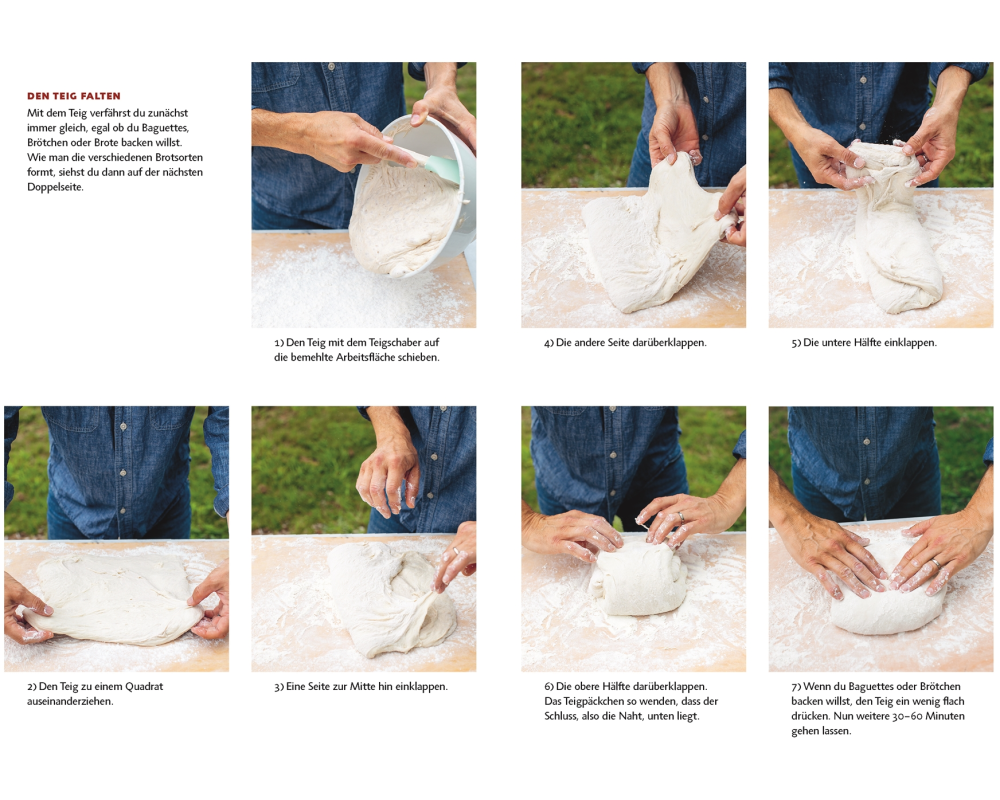 DEN TEIG FALTEN
Mit dem Teig verfährst du zunächst immer gleich, egal ob du Baguettes, Brötchen oder Brote backen willst. Wie man die verschiedenen Brotsorten formt, siehst du dann auf der nächsten Doppelseite.

1) Den Teig mit dem Teigschaber auf die bemehlte Arbeitsfläche schieben.

4) Die andere Seite darüberklappen.

5) Die untere Hälfte einklappen.

2) Den Teig zu einem Quadrat auseinanderziehen.

3) Eine Seite zur Mitte hin einklappen.

6) Die obere Hälfte darüberklappen. Das Teigpäckchen so wenden, dass der Schluss, also die Naht, unten liegt.

7) Wenn du Baguettes oder Brötchen backen willst, den Teig ein wenig flach drücken. Nun weitere 30–60 Minuten gehen lassen.