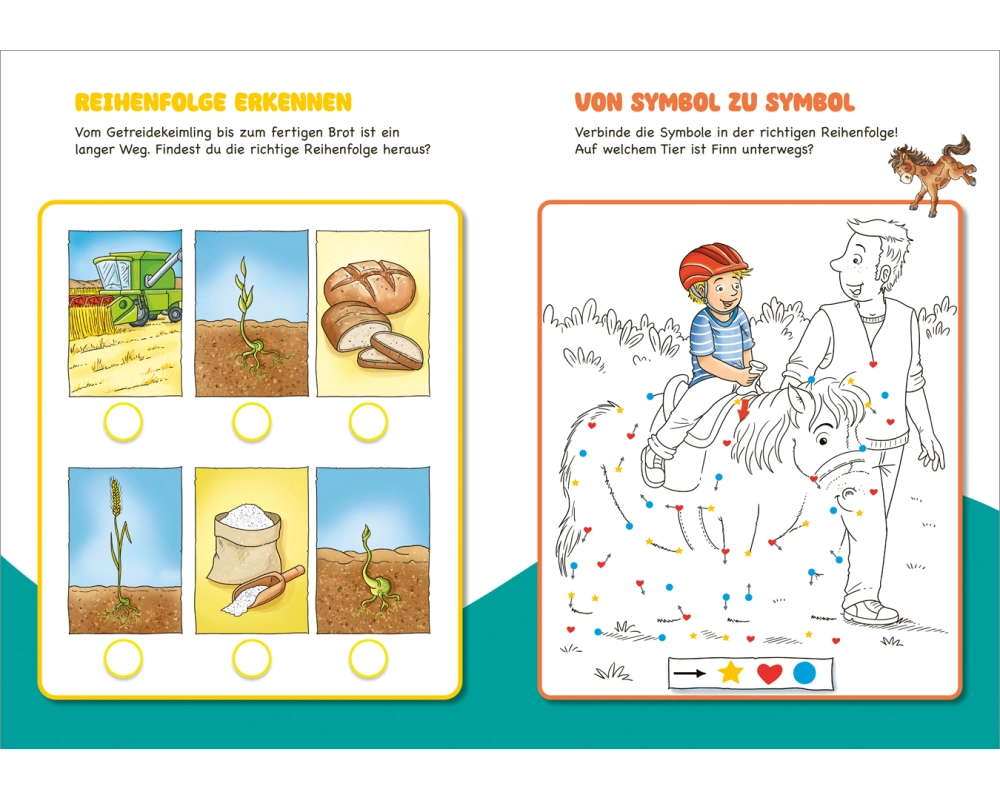 REIHENFOLGE ERKENNEN

Vom Getreidekeimling bis zum fertigen Brot ist ein langer Weg. Findest du die richtige Reihenfolge heraus?

VON SYMBOL ZU SYMBOL

Verbinde die Symbole in der richtigen Reihenfolge! Auf welchem Tier ist Finn unterwegs?