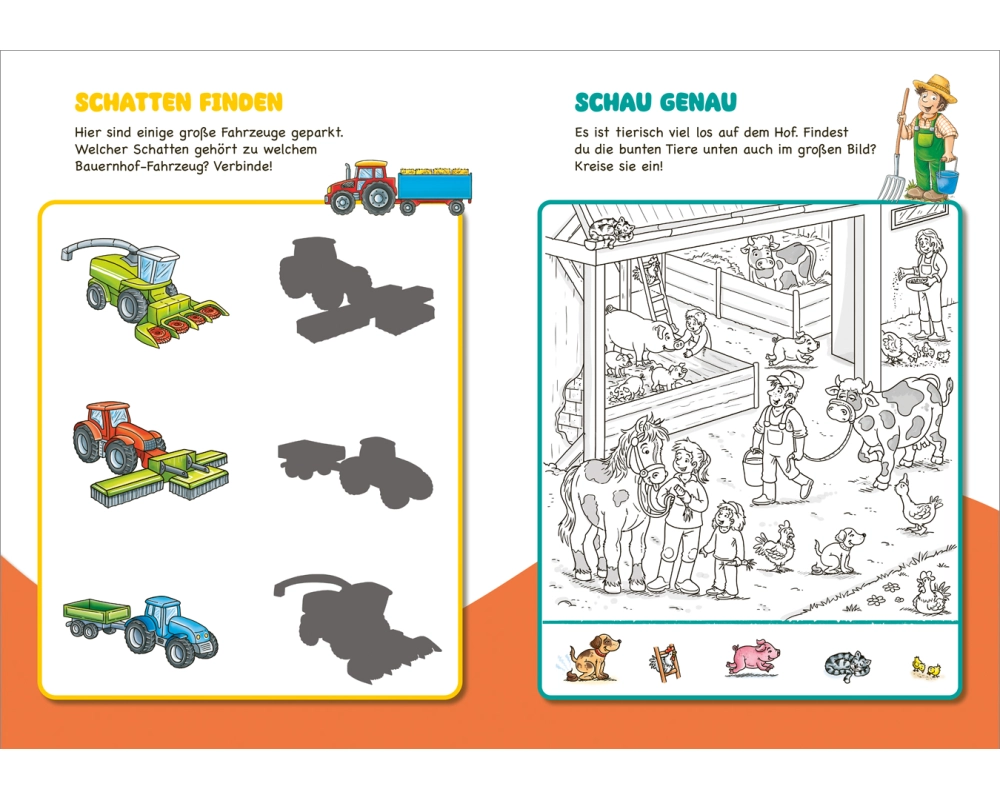 SCHATTEN FINDEN

Hier sind einige große Fahrzeuge geparkt. Welcher Schatten gehört zu welchem Bauernhof-Fahrzeug? Verbinde!

SCHAU GENAU

Es ist tierisch viel los auf dem Hof. Findest du die bunten Tiere unten auch im großen Bild? Kreise sie ein!