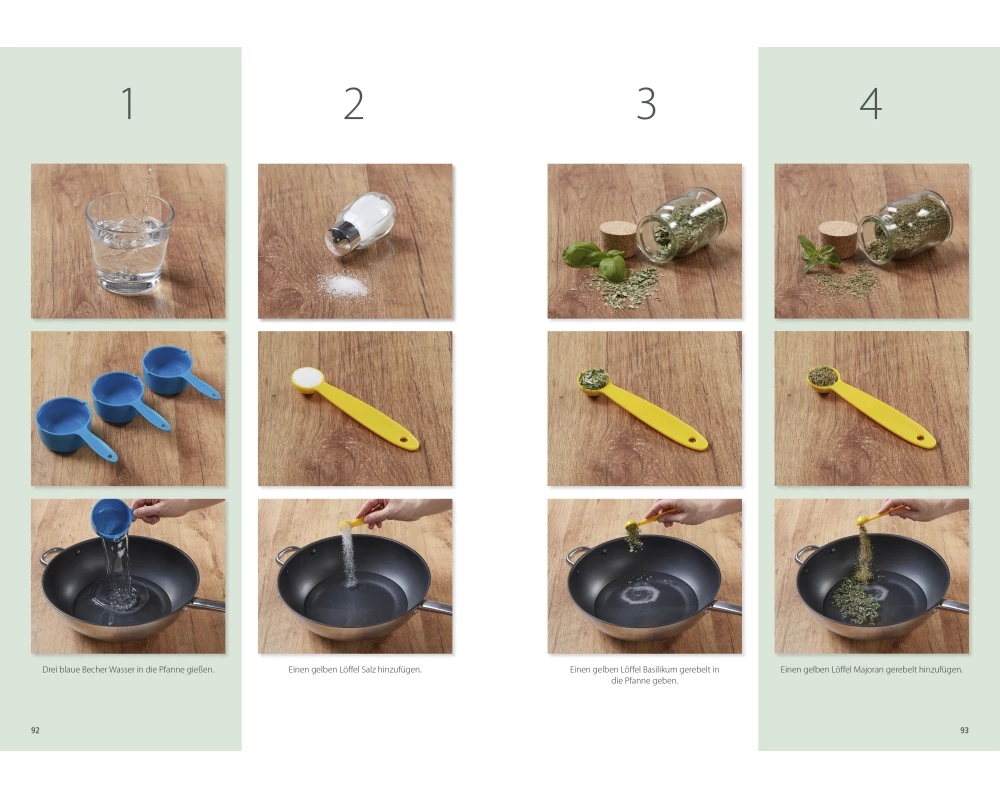 1

Drei blaue Becher Wasser in die Pfanne gießen.

92

2

Einen gelben Löffel Salz hinzufügen.

3

Einen gelben Löffel Basilikum gerebelt in die Pfanne geben.

4

Einen gelben Löffel Majoran gerebelt hinzufügen.

93