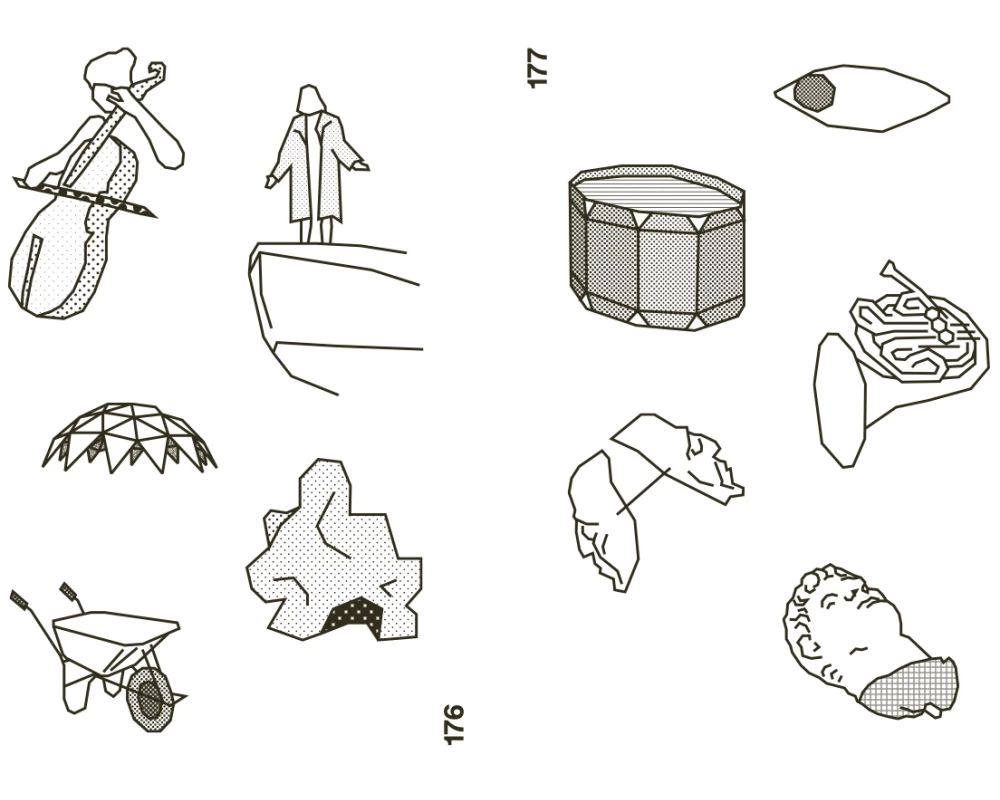 177

176