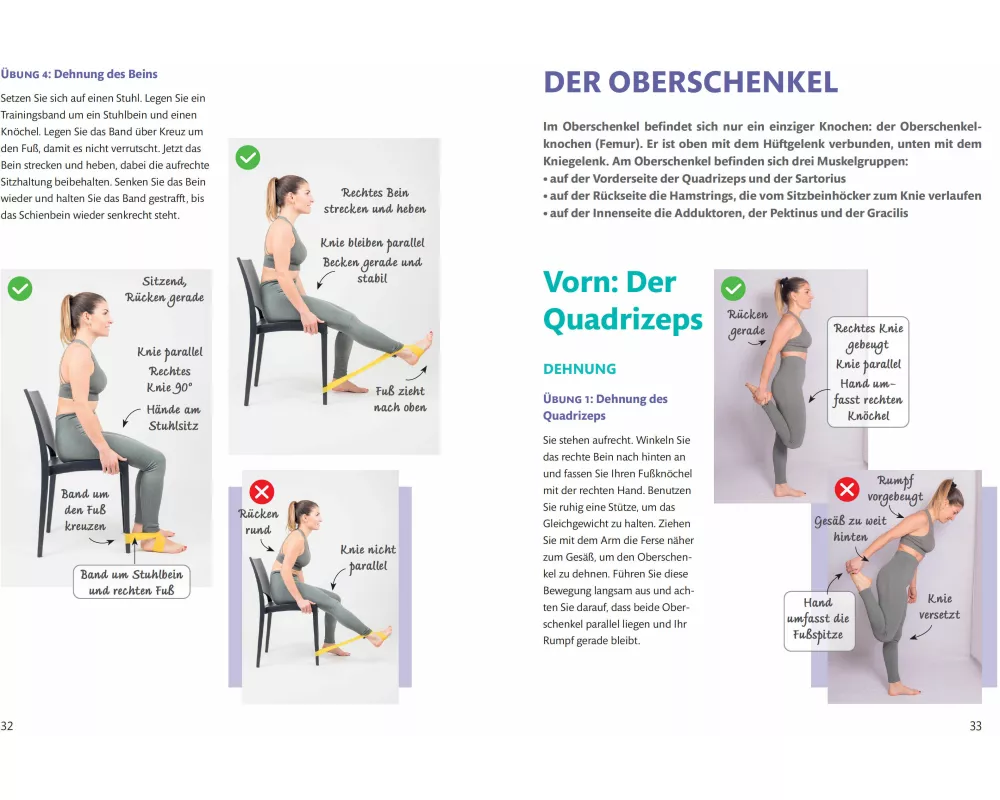 ÜBUNG 4: Dehnung des Beins

Setzen Sie sich auf einen Stuhl. Legen Sie ein Trainingsband um ein Stuhlbein und einen Knöchel. Legen Sie das Band über Kreuz um den Fuß, damit es nicht verrutscht. Jetzt das Bein strecken und heben, dabei die aufrechte Sitzhaltung beibehalten. Senken Sie das Bein wieder und halten Sie das Band gestrafft, bis das Schienbein wieder senkrecht steht.

Sitzend, Rücken gerade

Knie parallel

Rechtes Knie 90°

Hände am Stuhlsitz

Band um den Fuß kreuzen

Band um Stuhlbein und rechten Fuß

Rechtes Bein strecken und heben

Knie bleiben parallel

Becken gerade und stabil

Fuß zieht nach oben

Rücken rund

Knie nicht parallel

32

DER OBERSCHENKEL

Im Oberschenkel befindet sich nur ein einziger Knochen: der Oberschenkelknochen (Femur). Er ist oben mit dem Hüftgelenk verbunden, unten mit dem Kniegelenk. Am Oberschenkel befinden sich drei Muskelgruppen:
• auf der Vorderseite der Quadrizeps und der Sartorius
• auf der Rückseite die Hamstrings, die vom Sitzbeinhöcker zum Knie verlaufen
• auf der Innenseite die Adduktoren, der Pektinus und der Gracilis

Vorn: Der Quadrizeps

DEHNUNG

ÜBUNG 1: Dehnung des Quadrizeps

Sie stehen aufrecht. Winkeln Sie das rechte Bein nach hinten an und fassen Sie Ihren Fußknöchel mit der rechten Hand. Benutzen Sie ruhig eine Stütze, um das Gleichgewicht zu halten. Ziehen Sie mit dem Arm die Ferse näher zum Gesäß, um den Oberschenkel zu dehnen. Führen Sie diese Bewegung langsam aus und achten Sie darauf, dass beide Oberschenkel parallel liegen und Ihr Rumpf gerade bleibt.

Rücken gerade

Rechtes Knie gebeugt

Knie parallel

Hand umfasst rechten Knöchel

Rumpf vorgebeugt

Gesäß zu weit hinten

Hand umfasst die Fußspitze

Knie versetzt

33