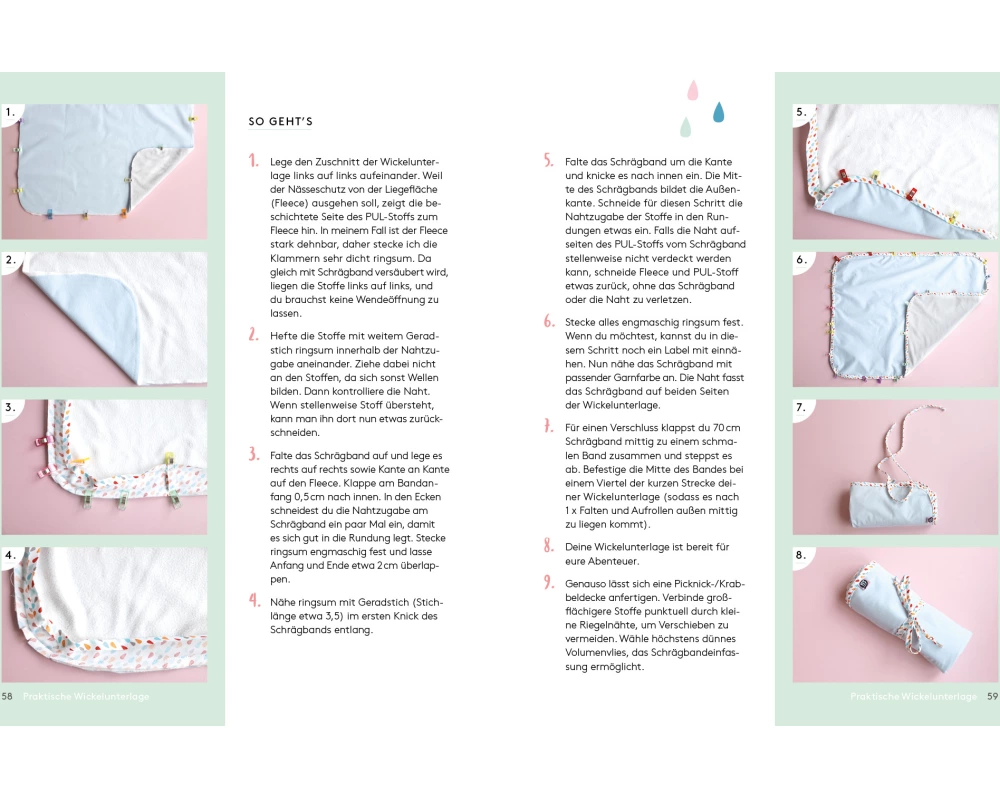 1.

2.

3.

4.

58 Praktische Wickelunterlage

SO GEHT'S

1. Lege den Zuschnitt der Wickelunterlage links auf links aufeinander. Weil der Nässeschutz von der Liegefläche (Fleece) ausgehen soll, zeigt die beschichtete Seite des PUL-Stoffs zum Fleece hin. In meinem Fall ist der Fleece stark dehnbar, daher stecke ich die Klammern sehr dicht ringsum. Da gleich mit Schrägband versäubert wird, liegen die Stoffe links auf links, und du brauchst keine Wendeöffnung zu lassen.

2. Hefte die Stoffe mit weitem Geradstich ringsum innerhalb der Nahtzugabe aneinander. Ziehe dabei nicht an den Stoffen, da sich sonst Wellen bilden. Dann kontrolliere die Naht. Wenn stellenweise Stoff übersteht, kann man ihn dort nun etwas zurückschneiden.

3. Falte das Schrägband auf und lege es rechts auf rechts sowie Kante an Kante auf den Fleece. Klappe am Bandanfang 0,5 cm nach innen. In den Ecken schneidest du die Nahtzugabe am Schrägband ein paar Mal ein, damit es sich gut in die Rundung legt. Stecke ringsum engmaschig fest und lasse Anfang und Ende etwa 2 cm überlappen.

4. Nähe ringsum mit Geradstich (Stichlänge etwa 3,5) im ersten Knick des Schrägbands entlang.

5. Falte das Schrägband um die Kante und knicke es nach innen ein. Die Mitte des Schrägbands bildet die Außenkante. Schneide für diesen Schritt die Nahtzugabe der Stoffs in den Rundungen etwas ein. Falls die Naht aufseiten des PUL-Stoffs vom Schrägband stellenweise nicht verdeckt werden kann, schneide Fleece und PUL-Stoff etwas zurück, ohne das Schrägband oder die Naht zu verletzen.

6. Stecke alles engmaschig ringsum fest. Wenn du möchtest, kannst du in diesem Schritt noch ein Label mit einnähen. Nun nähe das Schrägband mit passender Garnfarbe an. Die Naht fasst das Schrägband auf beiden Seiten der Wickelunterlage.

7. Für einen Verschluss klappst du 70 cm Schrägband mittig zu einem schmalen Band zusammen und steppst es ab. Befestige die Mitte des Bandes bei einem Viertel der kurzen Strecke deiner Wickelunterlage (sodass es nach 1 x Falten und Aufrollen außen mittig zu liegen kommt).

8. Deine Wickelunterlage ist bereit für eure Abenteuer.

9. Genauso lässt sich eine Picknick-/Krabbeldecke anfertigen. Verbinde großflächigere Stoffe punktuell durch kleine Riegelnähte, um Verschieben zu vermeiden. Wähle höchstens dünnes Volumenvlies, das Schrägbandeinfassung ermöglicht.

5.

6.

7.

8.

Praktische Wickelunterlage 59