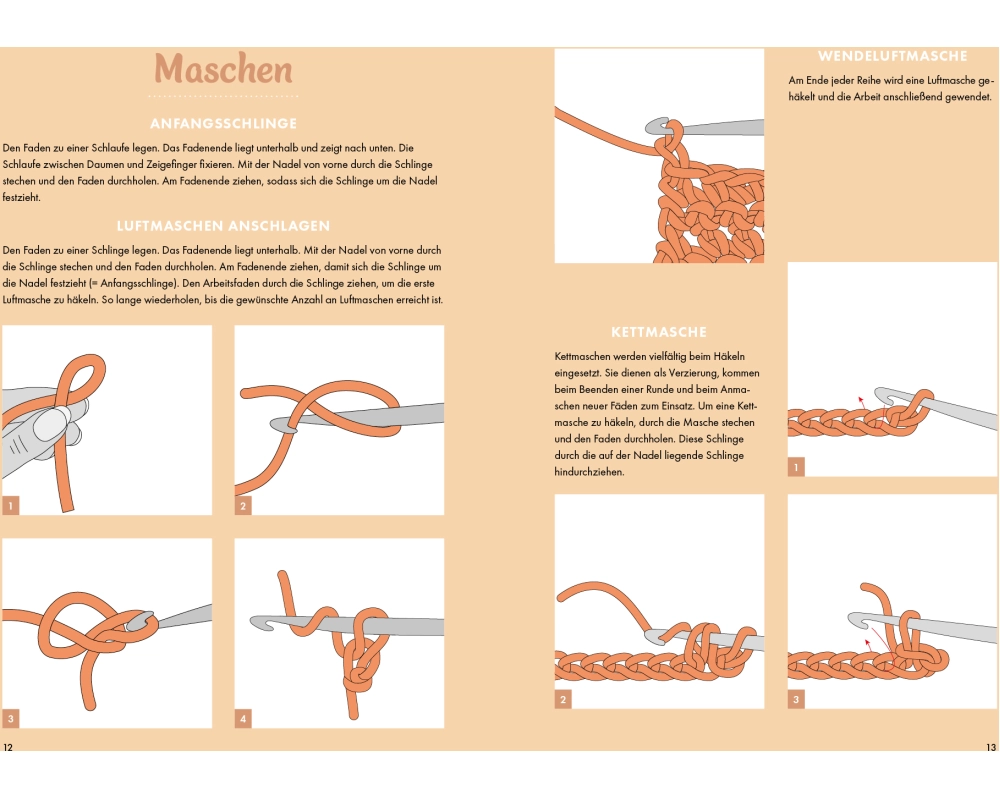 Maschen

ANFANGSSCHLINGE

Den Faden zu einer Schlaufe legen. Das Fadenende liegt unterhalb und zeigt nach unten. Die Schlaufe zwischen Daumen und Zeigefinger fixieren. Mit der Nadel von vorne durch die Schlinge stechen und den Faden durchholen. Am Fadenende ziehen, sodass sich die Schlinge um die Nadel festzieht.

LUFTMASCHEN ANSCHLAGEN

Den Faden zu einer Schlinge legen. Das Fadenende liegt unterhalb. Mit der Nadel von vorne durch die Schlinge stechen und den Faden durchholen. Am Fadenende ziehen, damit sich die Schlinge um die Nadel festzieht (= Anfangsschlinge). Den Arbeitsfaden durch die Schlinge ziehen, um die erste Luftmasche zu häkeln. So lange wiederholen, bis die gewünschte Anzahl an Luftmaschen erreicht ist.

1

2

3

4

12

WENDELUFTMASCHE

Am Ende jeder Reihe wird eine Luftmasche gehäkelt und die Arbeit anschließend gewendet.

KETTMASCHE

Kettmaschen werden vielfältig beim Häkeln eingesetzt. Sie dienen als Verzierung, kommen beim Beenden einer Runde und beim Anmaschen neuer Fäden zum Einsatz. Um eine Kettmasche zu häkeln, durch die Masche stechen und den Faden durchholen. Diese Schlinge durch die auf der Nadel liegende Schlinge hindurchziehen.

1

2

3

13