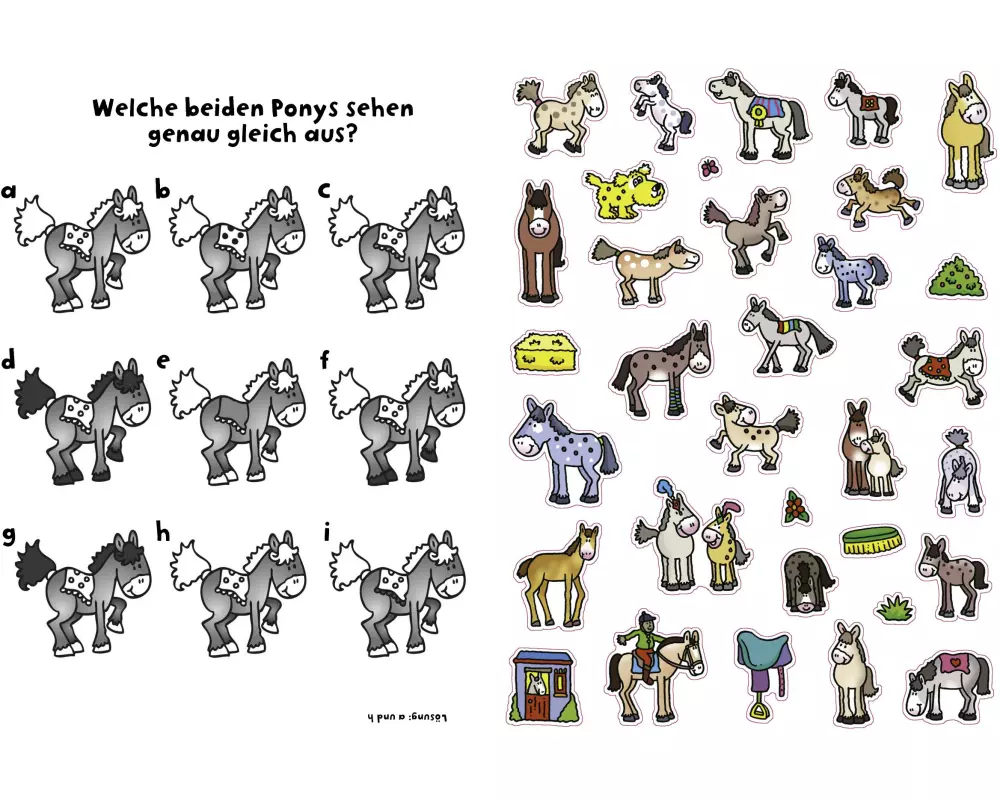 Welche beiden Ponys sehen genau gleich aus?

a b c

d e f

g h i

Lösung: a und h