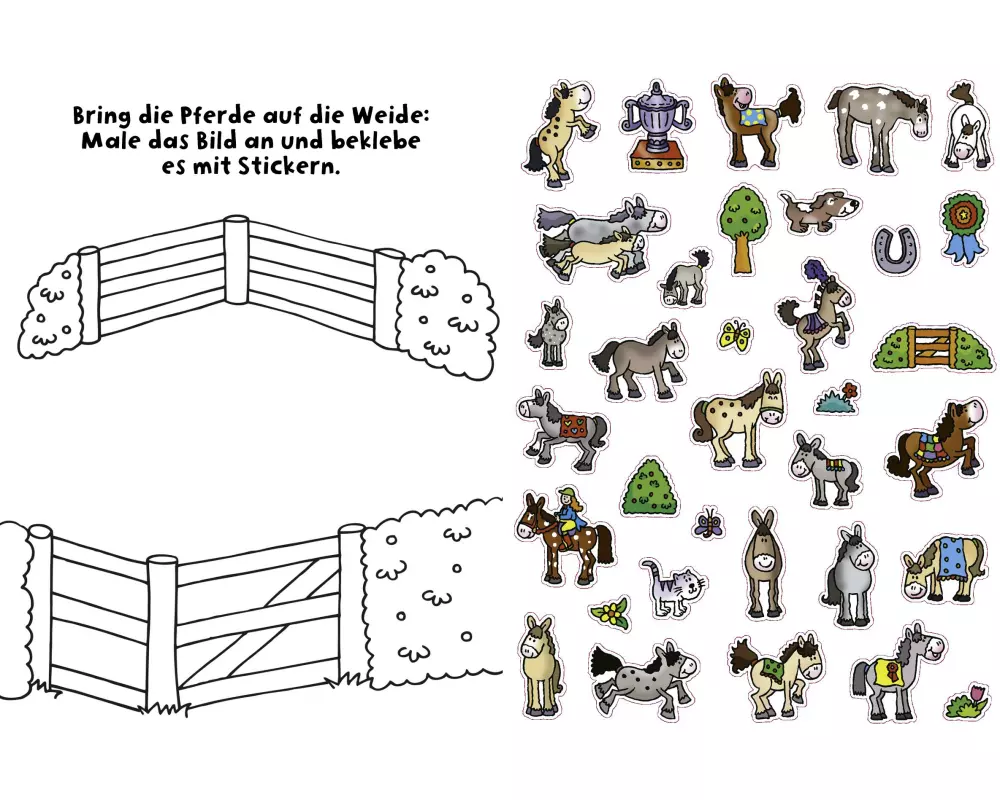 Bring die Pferde auf die Weide: Male das Bild an und beklebe es mit Stickern.