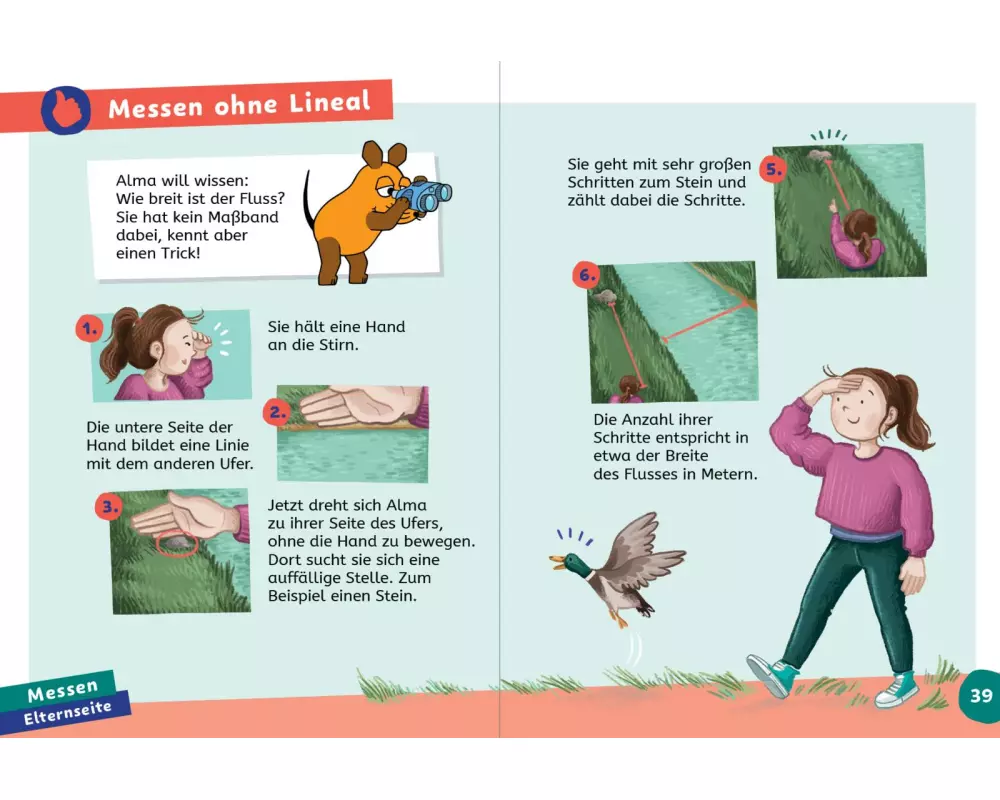 Messen ohne Lineal

Alma will wissen: Wie breit ist der Fluss? Sie hat kein Maßband dabei, kennt aber einen Trick!

1.

Sie hält eine Hand an die Stirn.

2.

Die untere Seite der Hand bildet eine Linie mit dem anderen Ufer.

3.

Jetzt dreht sich Alma zu ihrer Seite des Ufers, ohne die Hand zu bewegen. Dort sucht sie sich eine auffällige Stelle. Zum Beispiel einen Stein.

Messen
Elternseite

Sie geht mit sehr großen Schritten zum Stein und zählt dabei die Schritte.

5.

6.

Die Anzahl ihrer Schritte entspricht in etwa der Breite des Flusses in Metern.

39