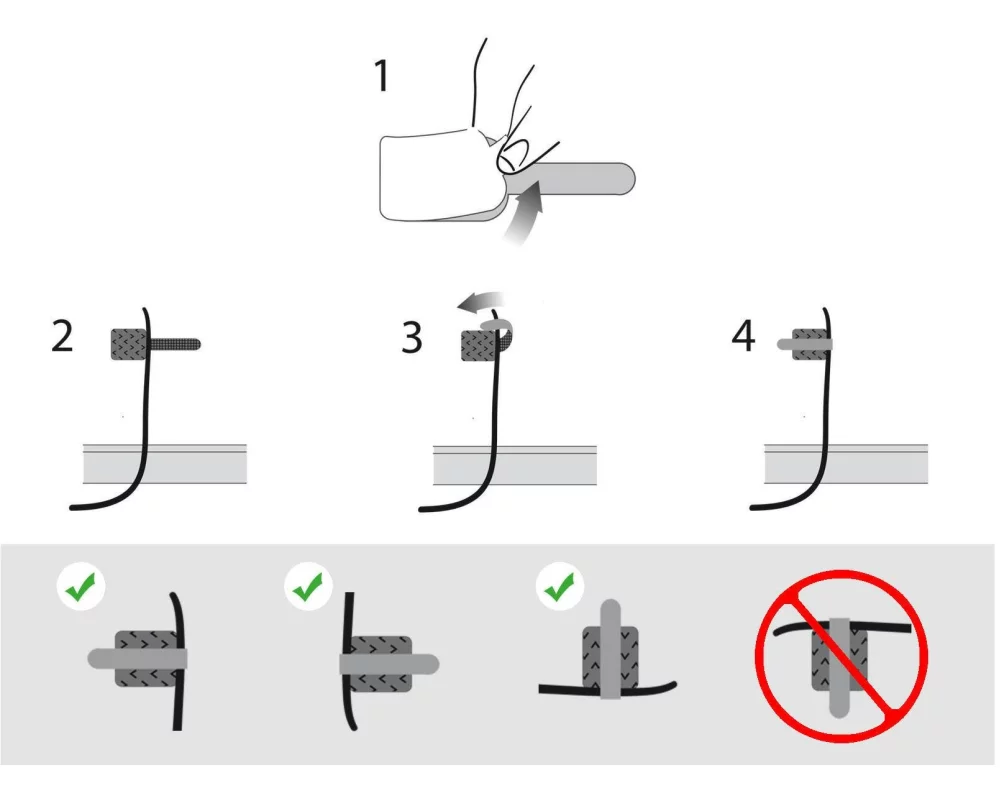 1

2

3

4