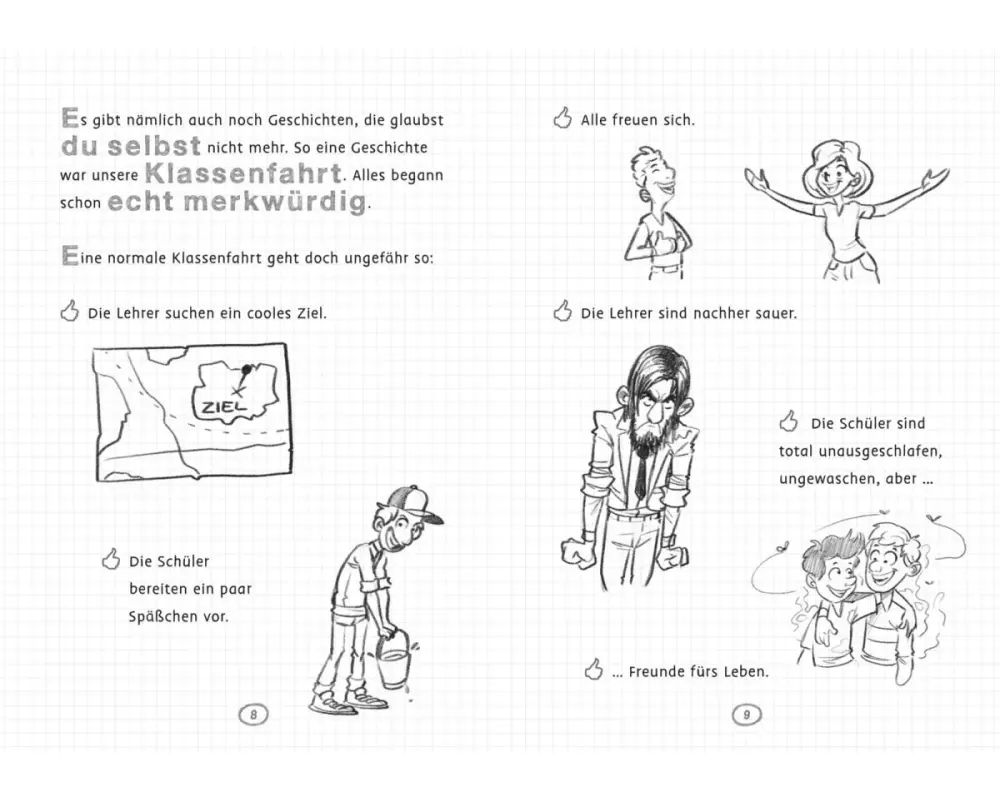 Es gibt nämlich auch noch Geschichten, die glaubst du selbst nicht mehr. So eine Geschichte war unsere Klassenfahrt. Alles begann schon echt merkwürdig.

Eine normale Klassenfahrt geht doch ungefähr so:

Die Lehrer suchen ein cooles Ziel.

ZIEL

Die Schüler bereiten ein paar Späßchen vor.

8

Alle freuen sich.

Die Lehrer sind nachher sauer.

Die Schüler sind total unausgeschlafen, ungewaschen, aber ...

... Freunde fürs Leben.

9