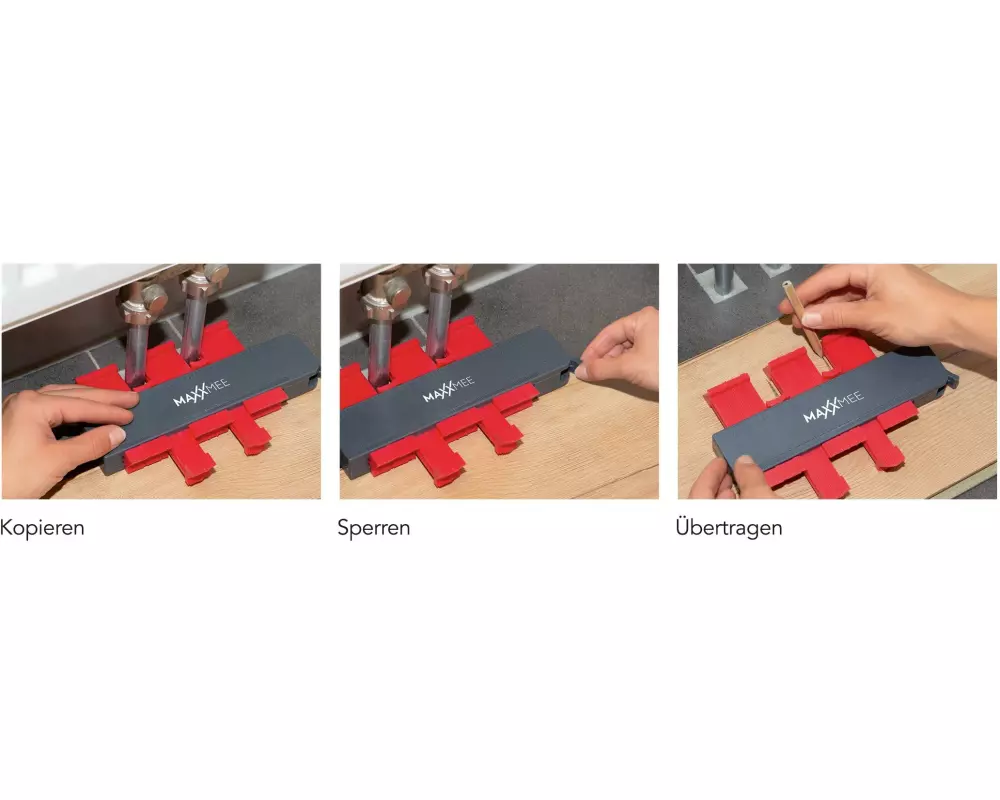 MAXXMEE

Kopieren

MAXXMEE

Sperren

MAXXMEE

Übertragen