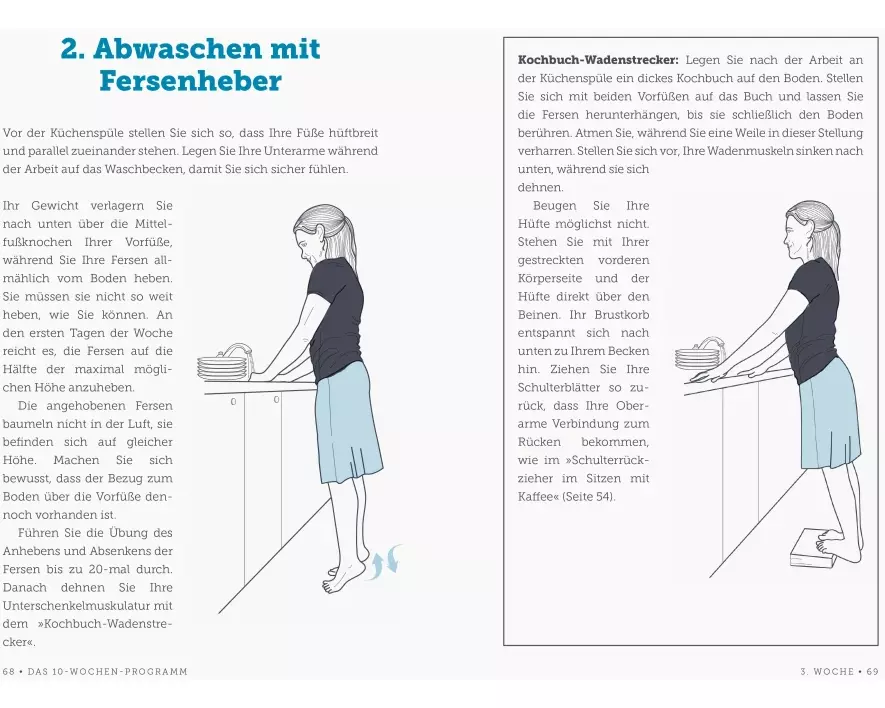 2. Abwaschen mit Fersenheber

Vor der Küchenspüle stellen Sie sich so, dass Ihre Füße hüftbreit und parallel zueinander stehen. Legen Sie Ihre Unterarme während der Arbeit auf das Waschbecken, damit Sie sich sicher fühlen.

Ihr Gewicht verlagern Sie nach unten über die Mittelfußknochen Ihrer Vorfüße, während Sie Ihre Fersen allmählich vom Boden heben. Sie müssen sie nicht so weit heben, wie Sie können. An den ersten Tagen der Woche reicht es, die Fersen auf die Hälfte der maximal möglichen Höhe anzuheben.

Die angehobenen Fersen baumeln nicht in der Luft, sie befinden sich auf gleicher Höhe. Machen Sie sich bewusst, dass der Bezug zum Boden über die Vorfüße dennoch vorhanden ist.

Führen Sie die Übung des Anhebens und Absenkens der Fersen bis zu 20-mal durch. Danach dehnen Sie Ihre Unterschenkelmuskulatur mit dem »Kochbuch-Wadenstrecker«.

68 • DAS 10-WOCHEN-PROGRAMM

Kochbuch-Wadenstrecker: Legen Sie nach der Arbeit an der Küchenspüle ein dickes Kochbuch auf den Boden. Stellen Sie sich mit beiden Vorfüßen auf das Buch und lassen Sie die Fersen herunterhängen, bis sie schließlich den Boden berühren. Atmen Sie, während Sie eine Weile in dieser Stellung verharren. Stellen Sie sich vor, Ihre Wadenmuskeln sinken nach unten, während sie sich dehnen.

Beugen Sie Ihre Hüfte möglichst nicht. Stehen Sie mit Ihrer gestreckten vorderen Körperseite und der Hüfte direkt über den Beinen. Ihr Brustkorb entspannt sich nach unten zu Ihrem Becken hin. Ziehen Sie Ihre Schulterblätter so zurück, dass Ihre Oberarme Verbindung zum Rücken bekommen, wie im »Schulterrückzieher im Sitzen mit Kaffee« (Seite 54).

3. WOCHE • 69