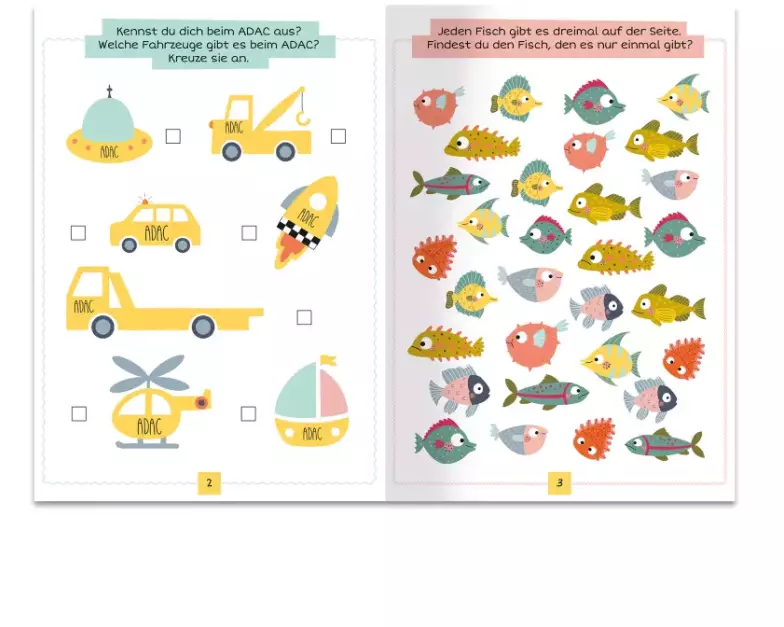 Kennst du dich beim ADAC aus?
Welche Fahrzeuge gibt es beim ADAC?
Kreuze sie an.

ADAC

ADAC

ADAC

ADAC

ADAC

ADAC

ADAC

2

Jeden Fisch gibt es dreimal auf der Seite.
Findest du den Fisch, den es nur einmal gibt?

3