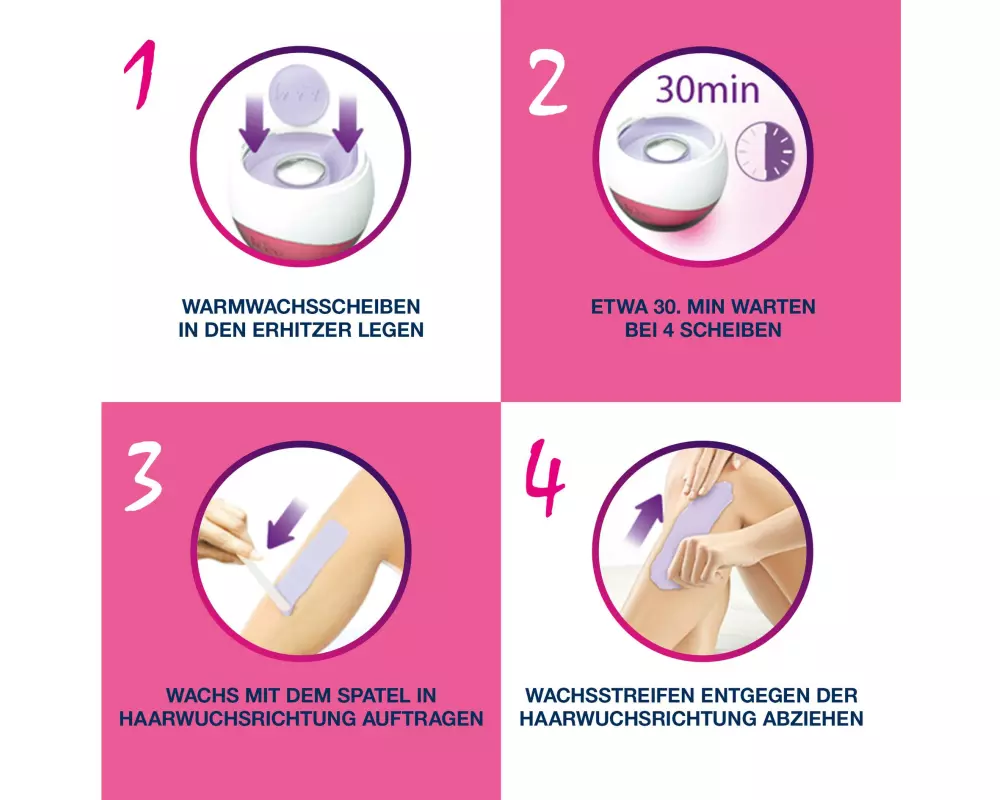 1

WARMWACHSSCHEIBEN IN DEN ERHITZER LEGEN

2

30min

ETWA 30. MIN WARTEN BEI 4 SCHEIBEN

3

WACHS MIT DEM SPATEL IN HAARWUCHSRICHTUNG AUFTRAGEN

4

WACHSSTREIFEN ENTGEGEN DER HAARWUCHSRICHTUNG ABZIEHEN